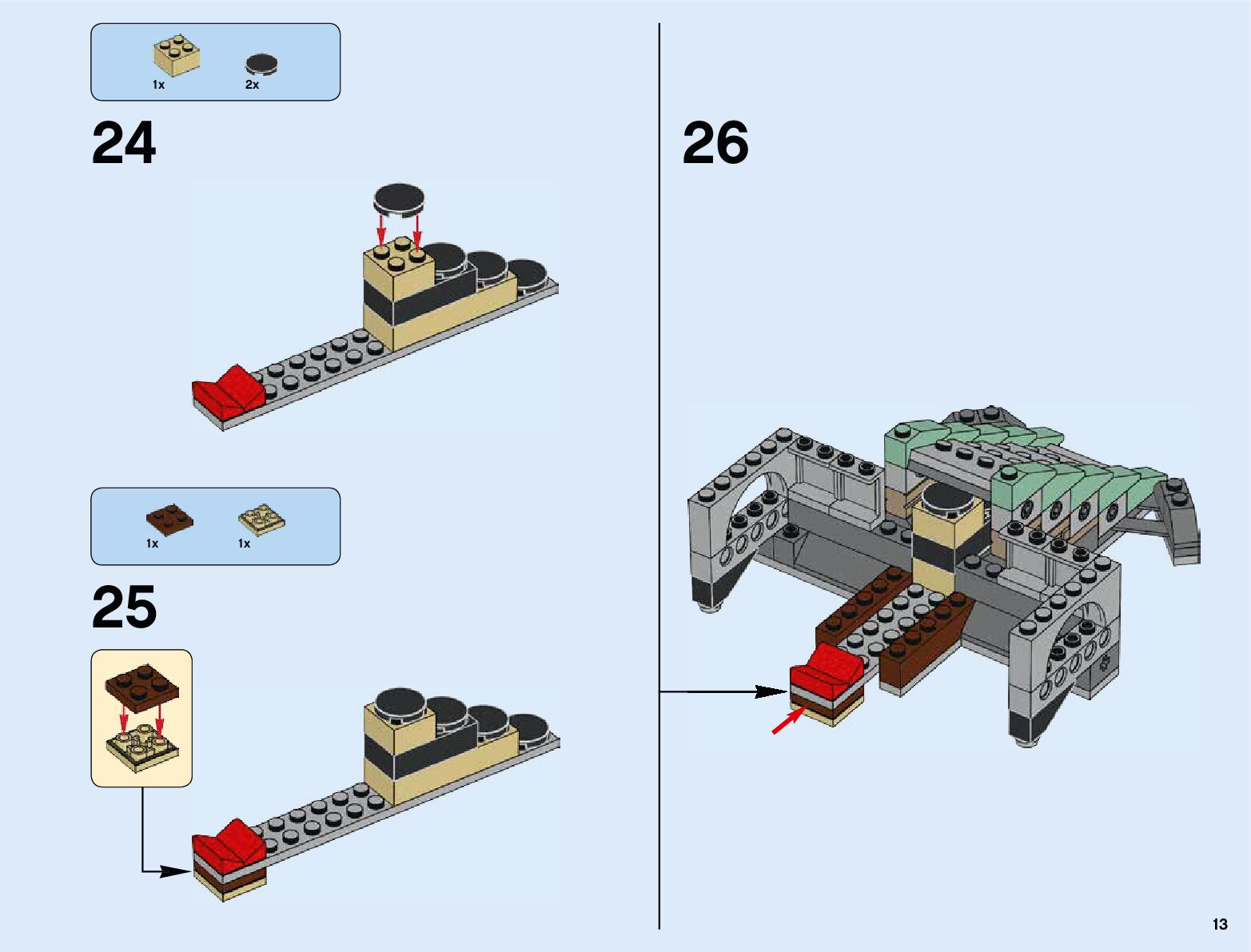 1x
2x

24

1x
1x

25

26

13