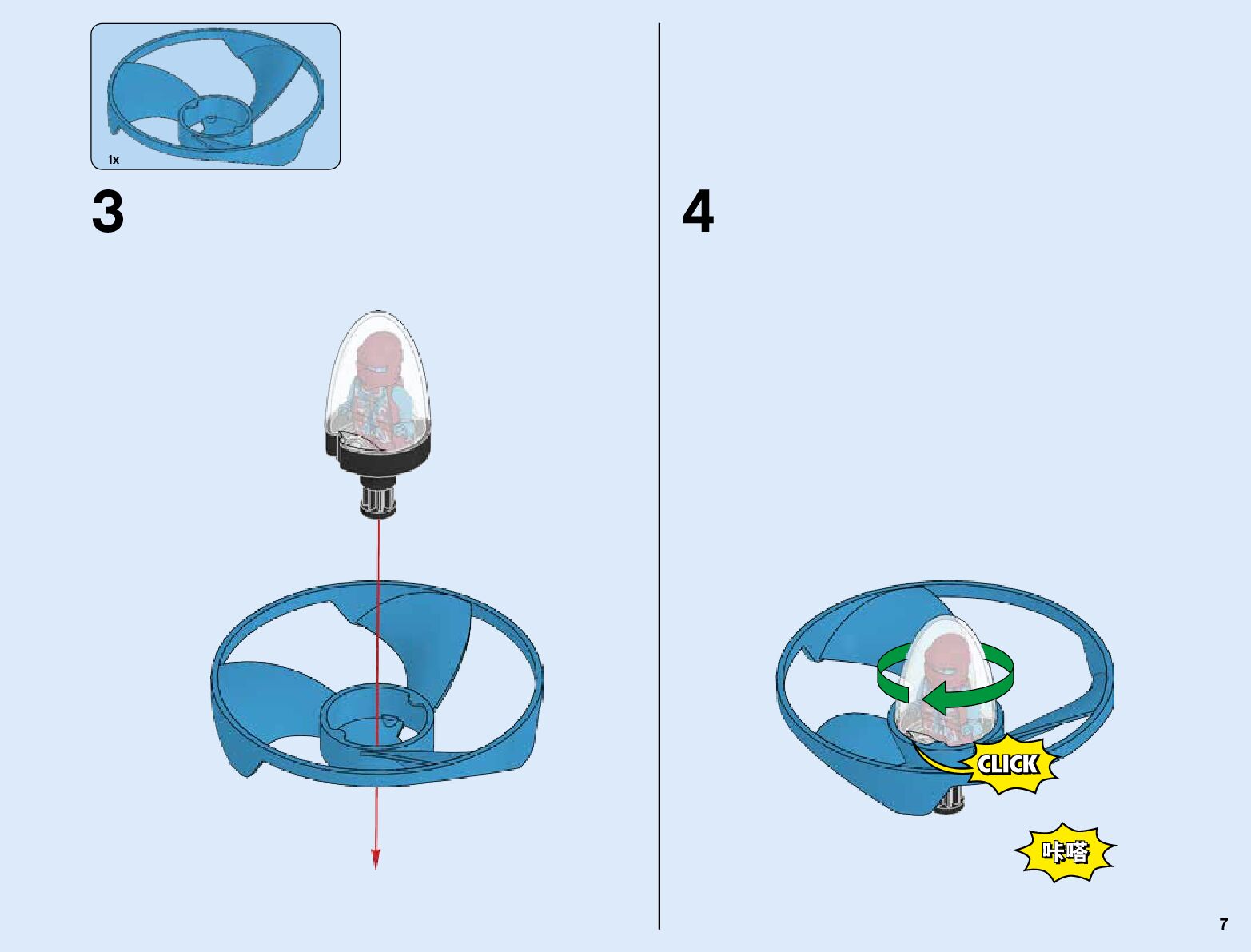 1x

3

4

CLICK

咔嗒

7