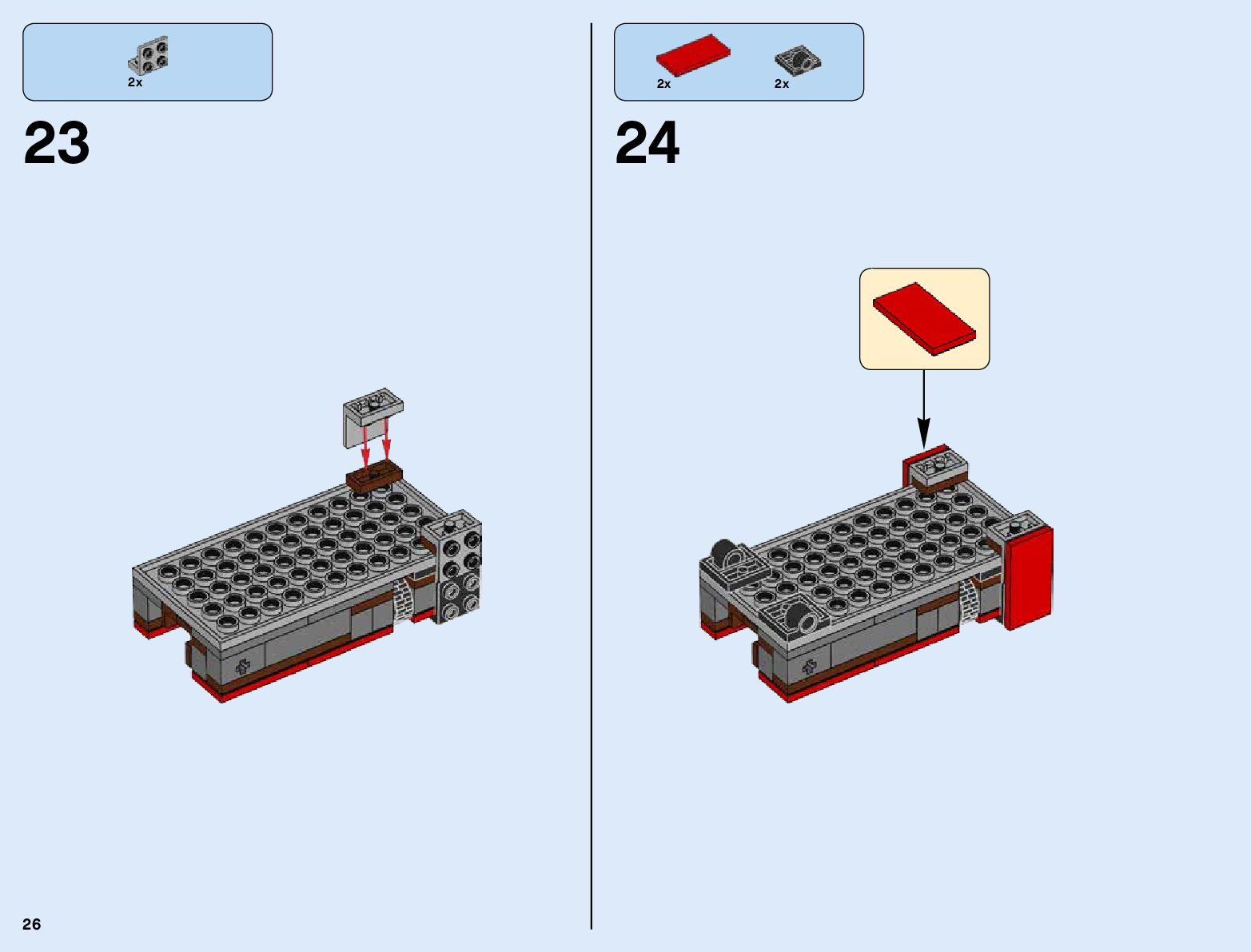 2x

23

2x 2x

24

26