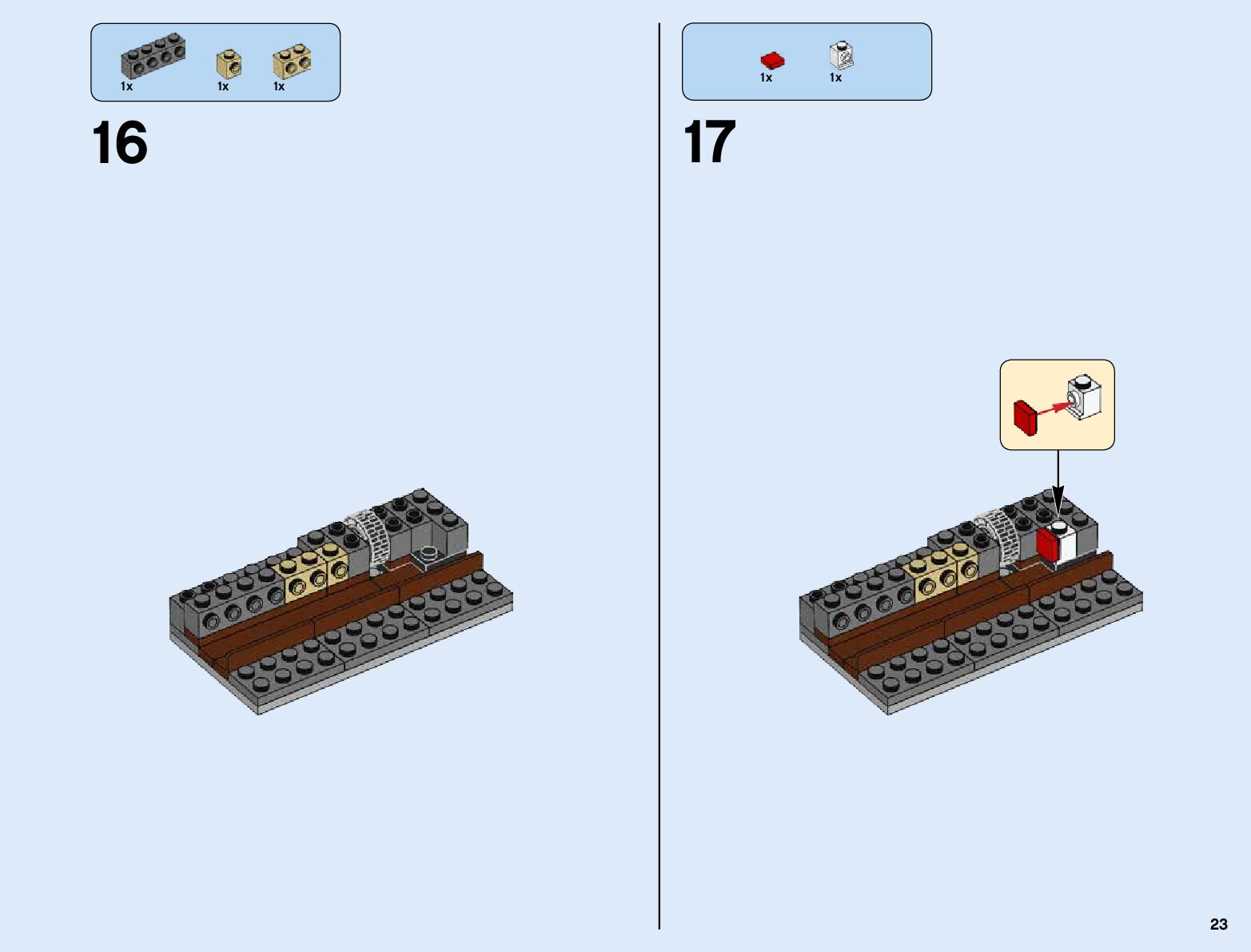 1x 1x 1x

16

1x 1x

17

23