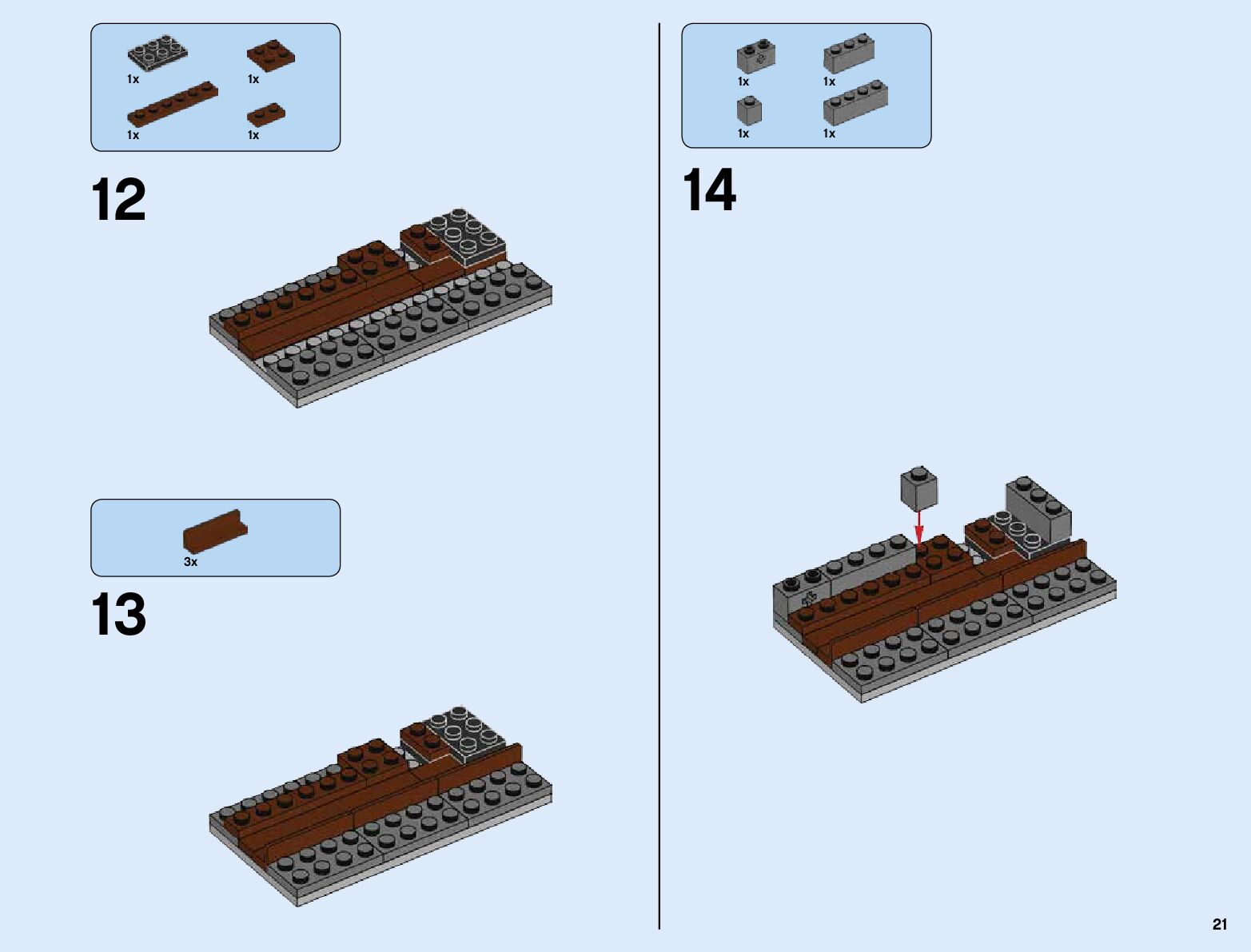 1x
1x
1x
1x

12

3x

13

1x
1x
1x
1x

14

21