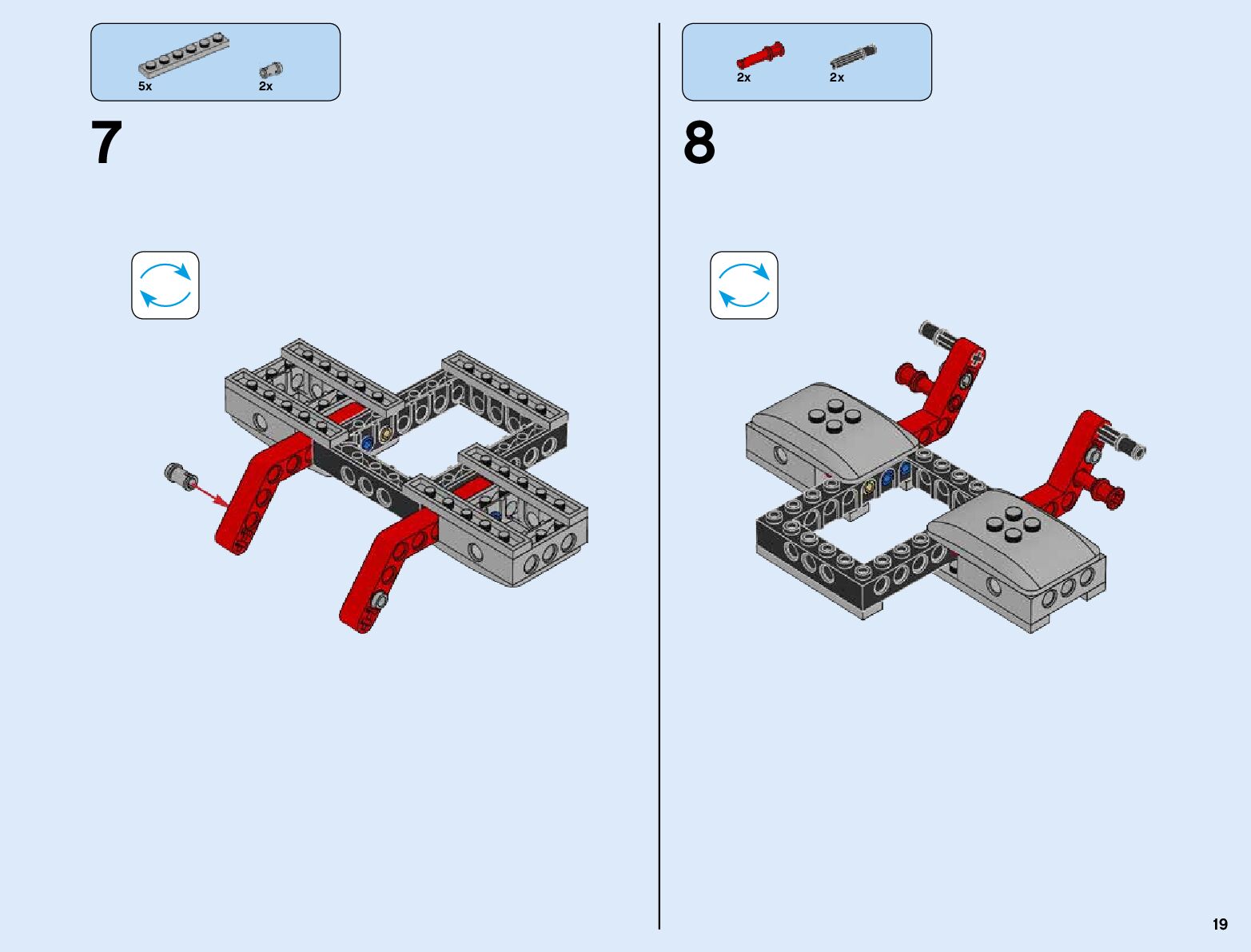 5x 2x

7

2x 2x

8

19