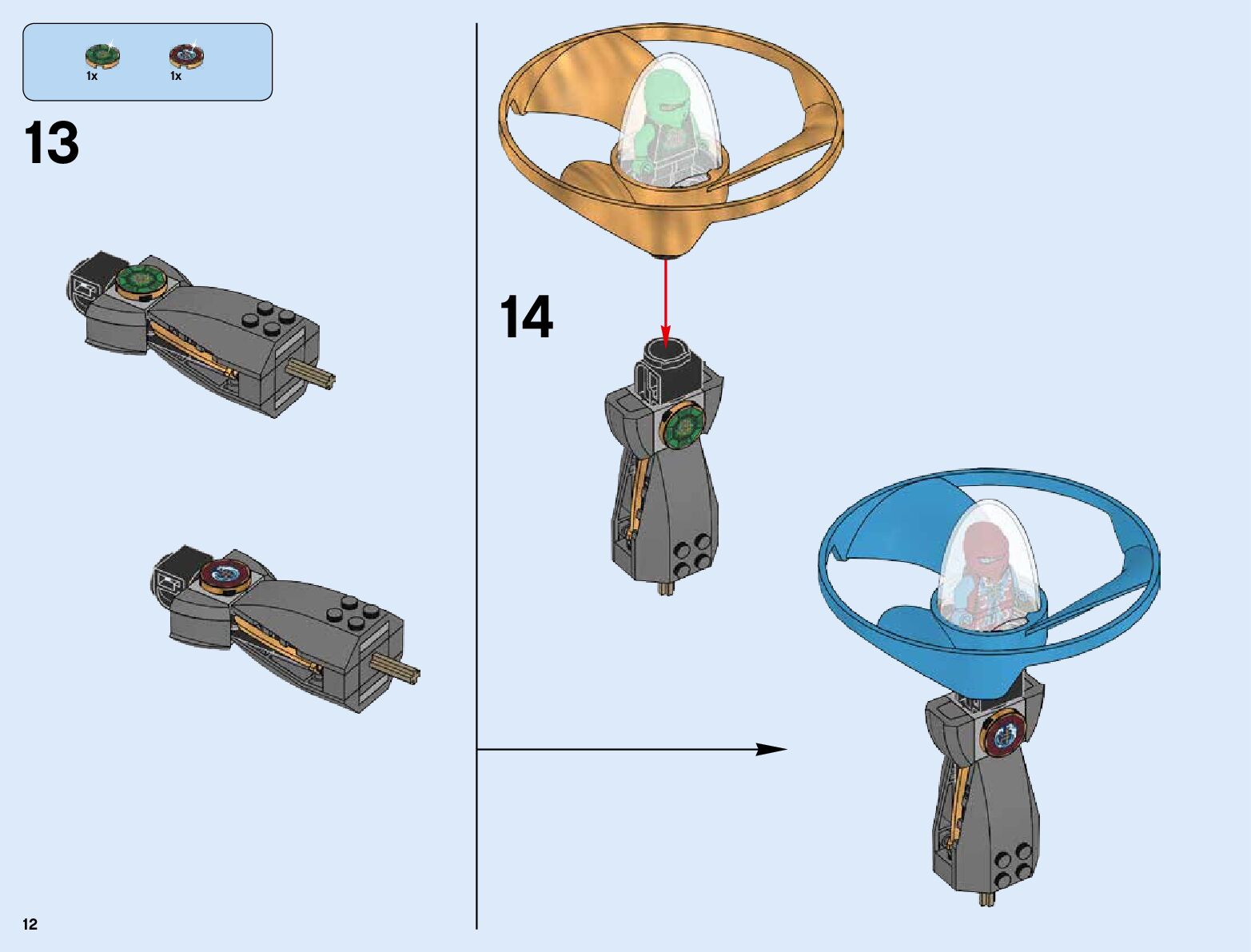 1x 1x

13

14

12