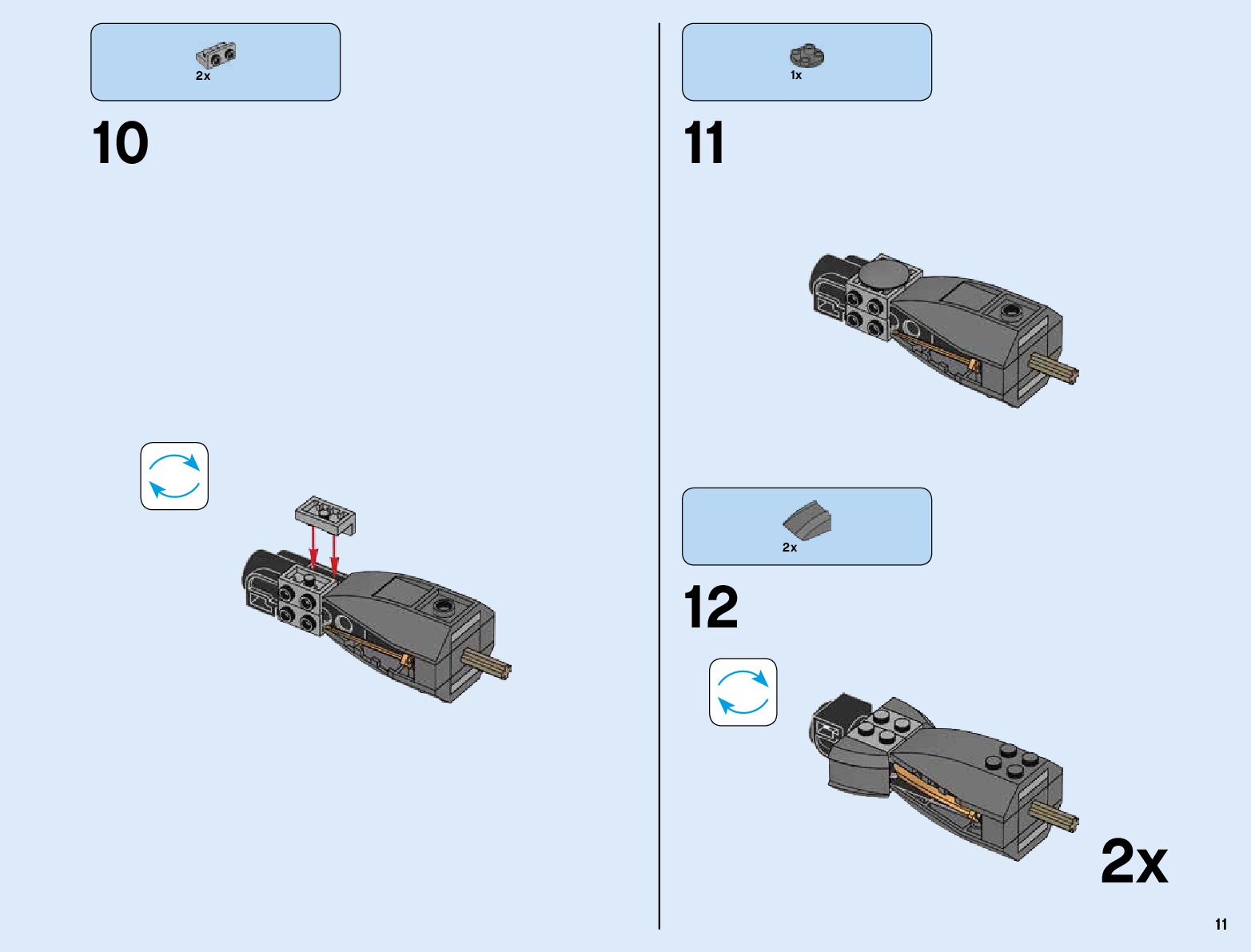 2x

10

1x

11

2x

12

2x

11