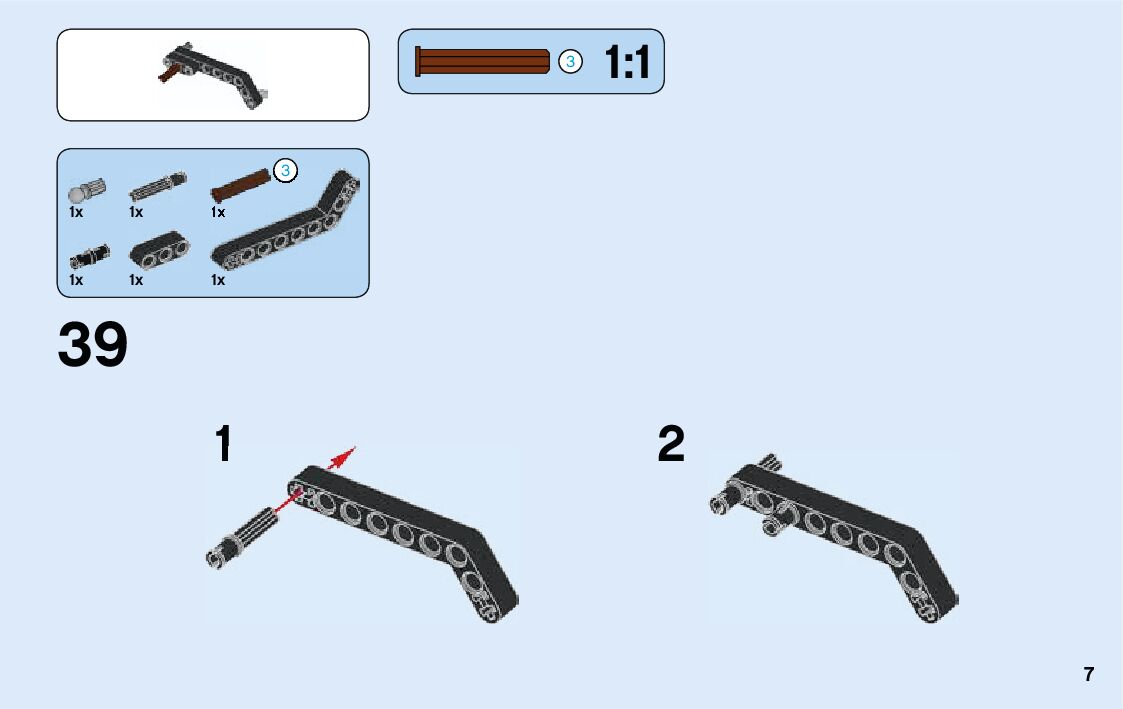 3 1:1

3

1x 1x 1x

1x 1x 1x

39

1

2

7