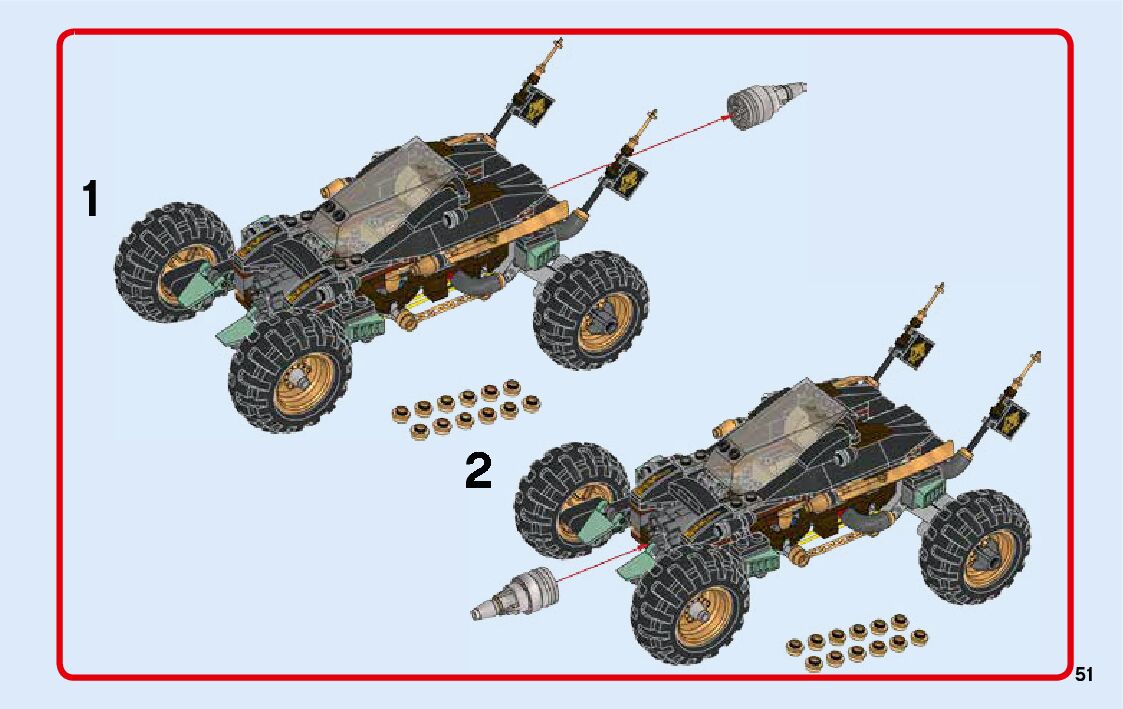 1

2

51