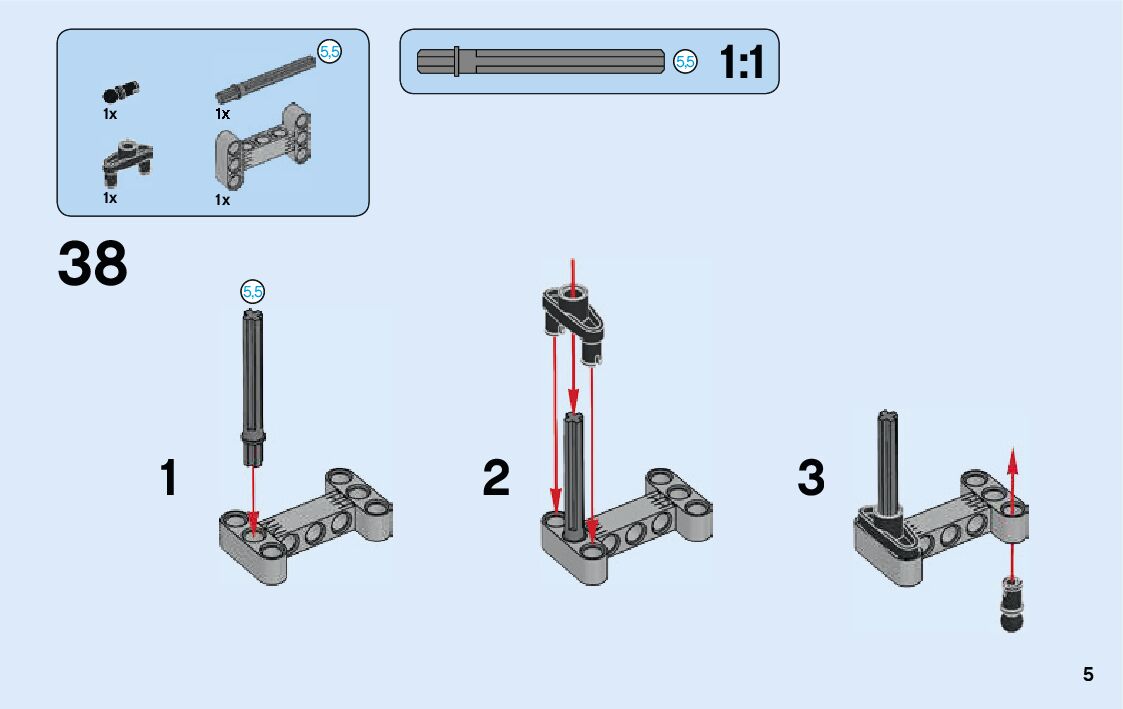 1x
5,5
1x
1x
1x

5,5 1:1

38

5,5

1

2

3

5