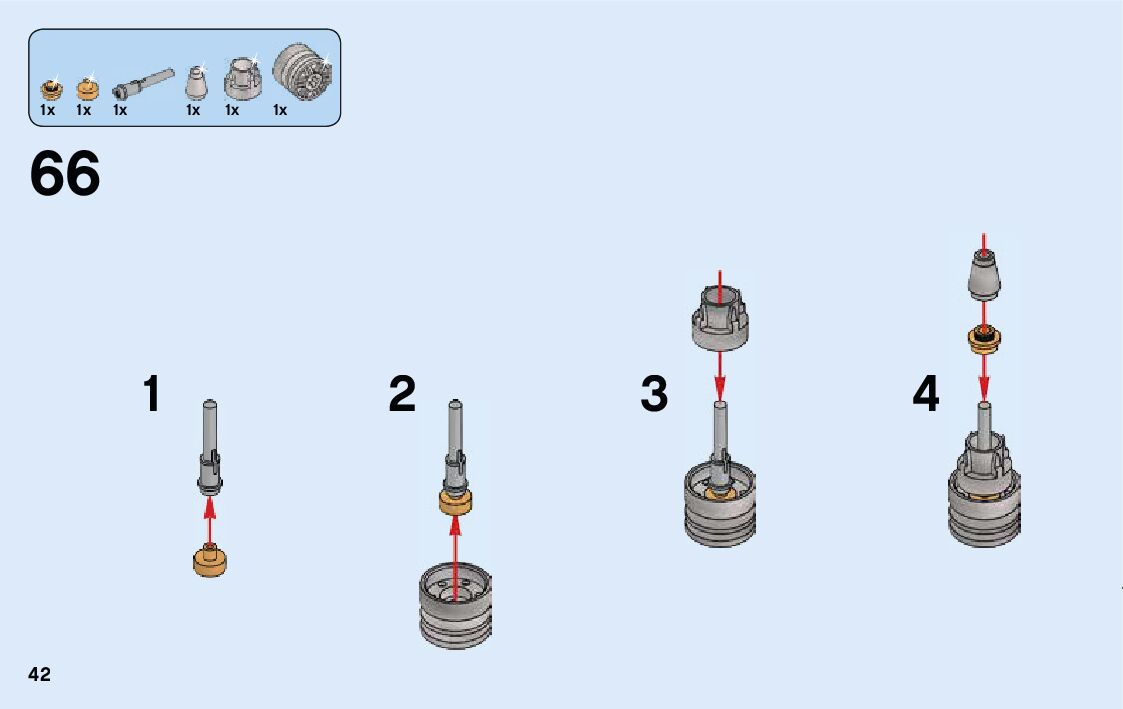 1x 1x 1x 1x 1x 1x

66

1

2

3

4

42