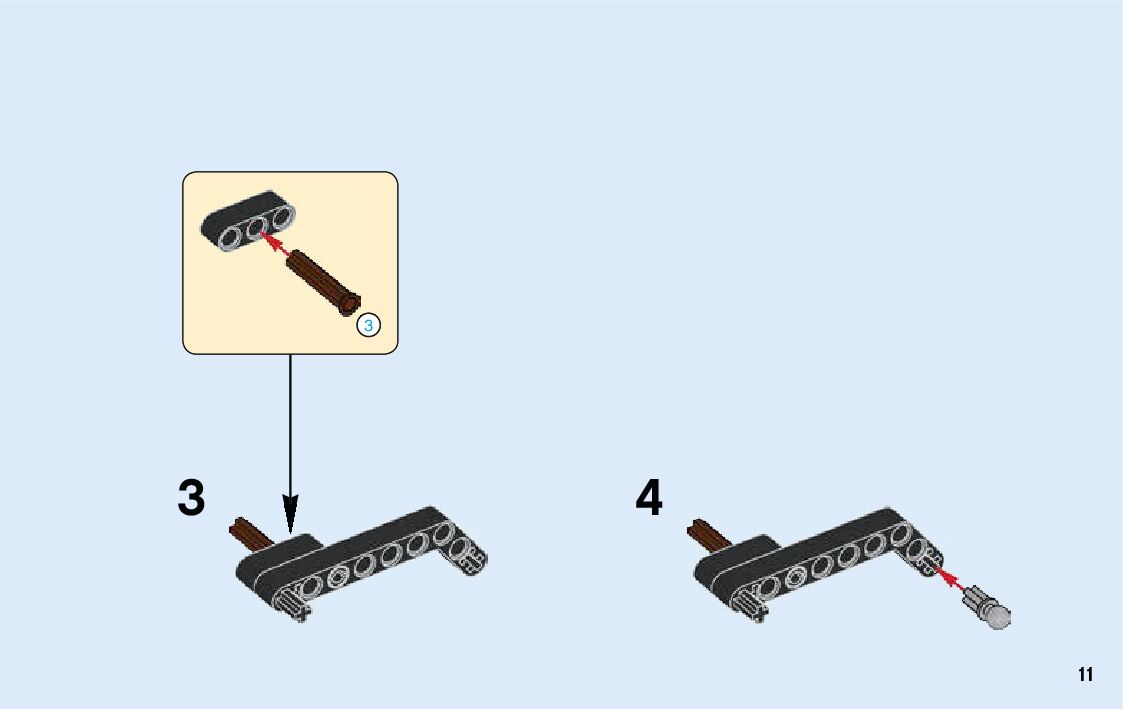 3

3

4

11