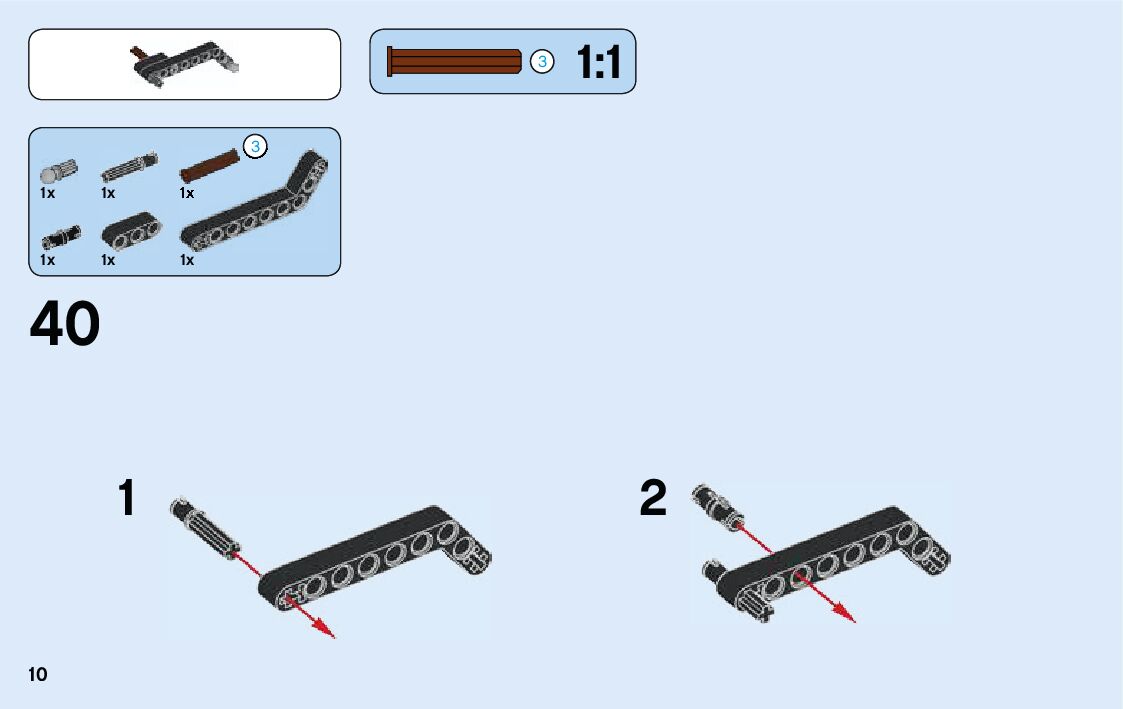 3 1:1

3
1x 1x 1x
1x 1x 1x

40

1

2

10