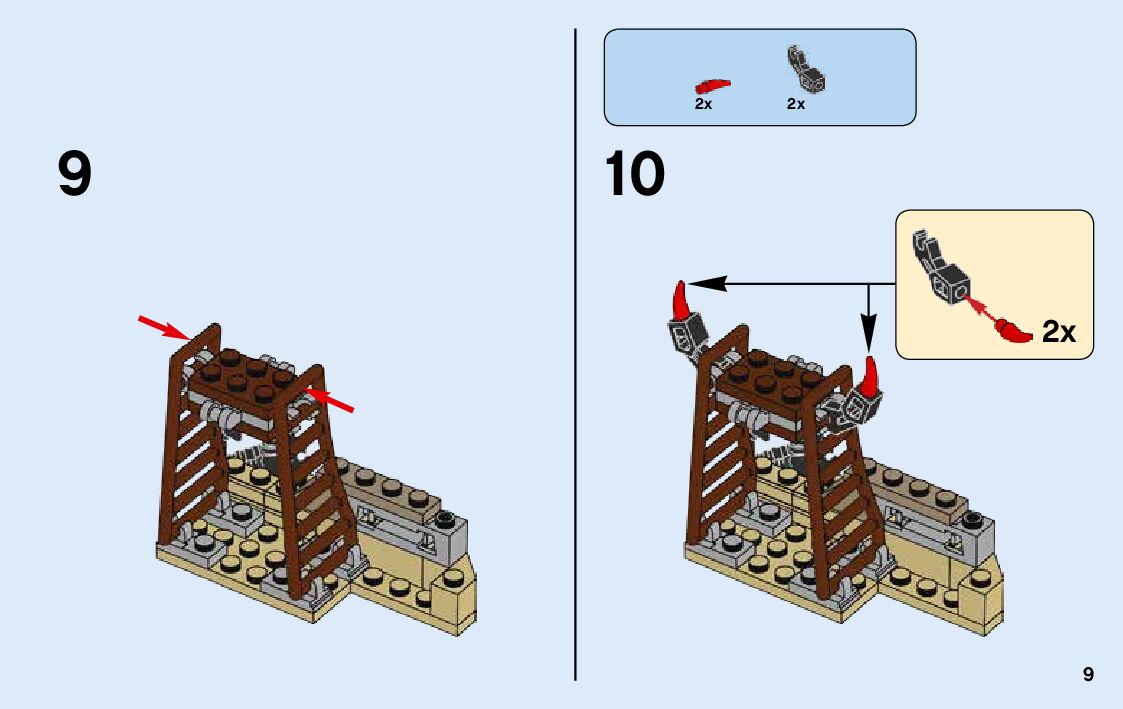 9

2x 2x

10

2x

9