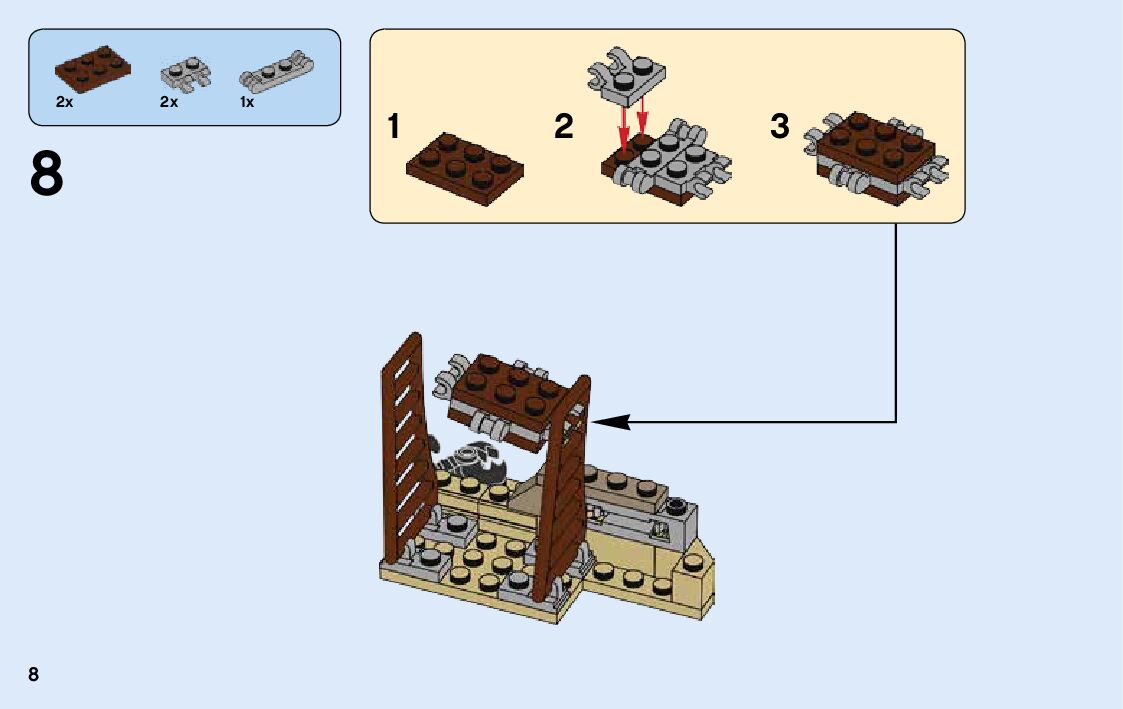 2x 2x 1x

8

1 2 3

8