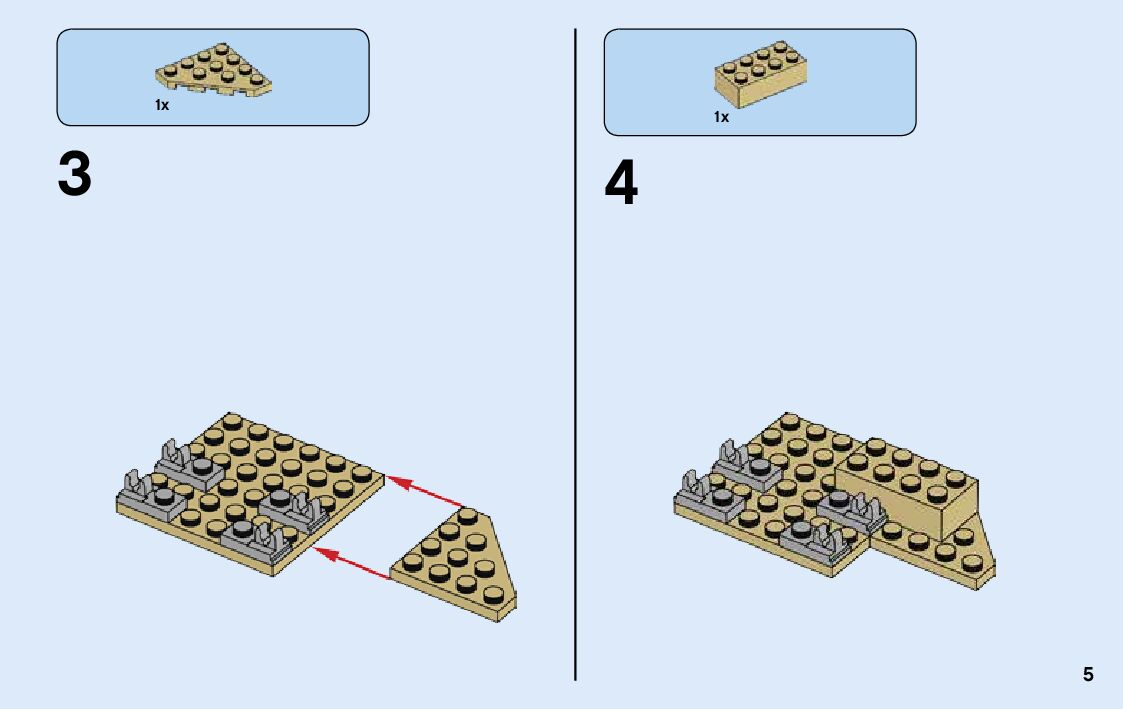 1x

3

1x

4

5