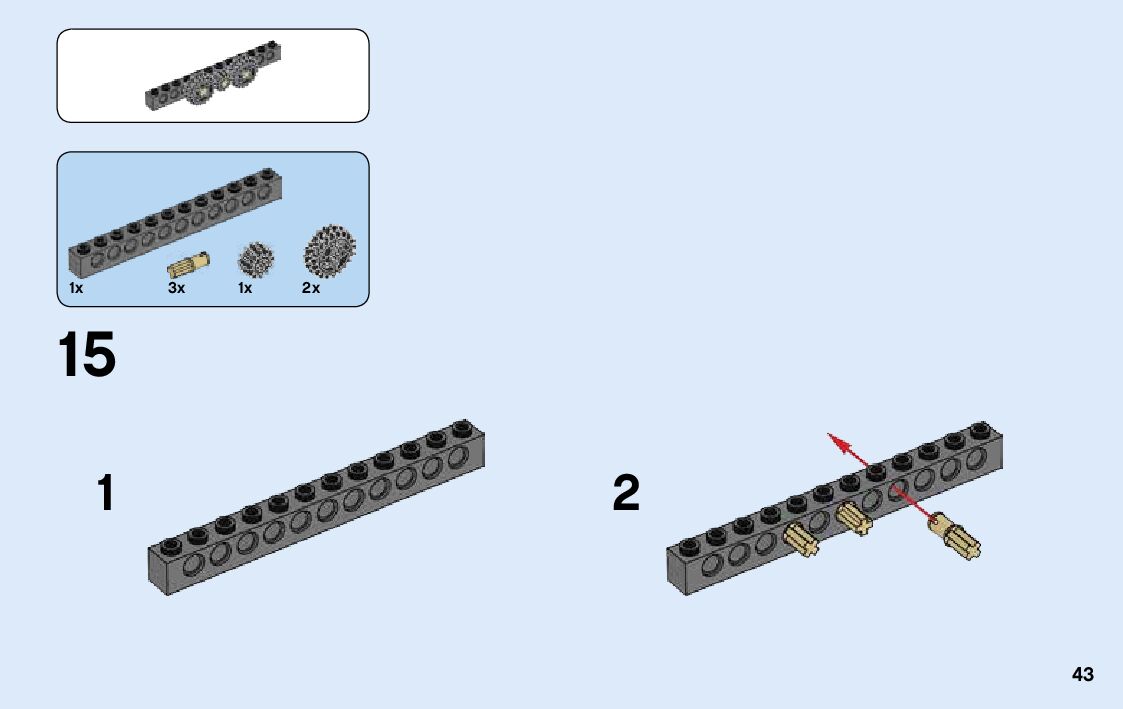 1x
3x
1x
2x

15

1

2

43