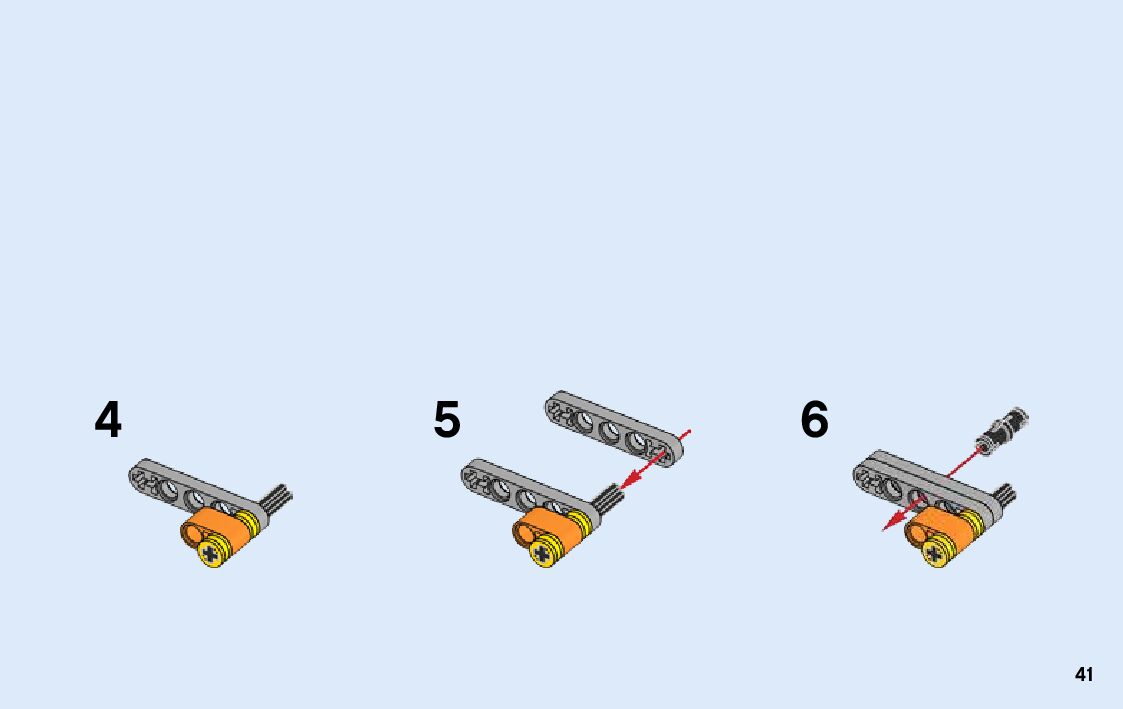 4

5

6

41