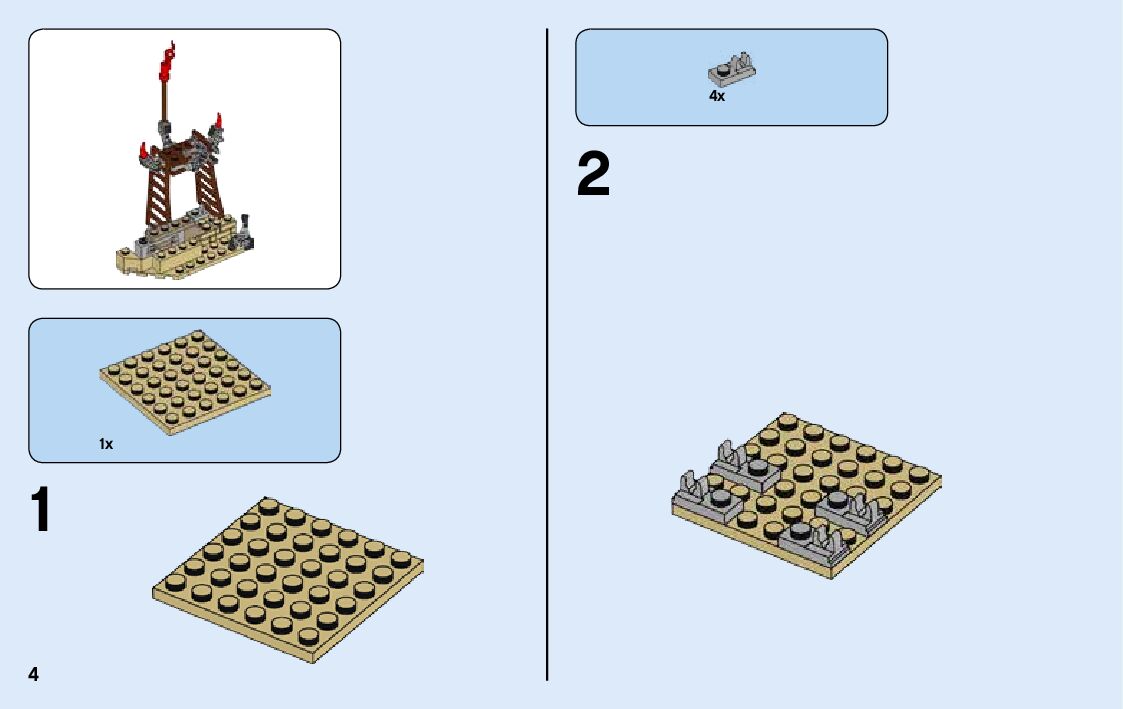 1x

1

4

4x

2