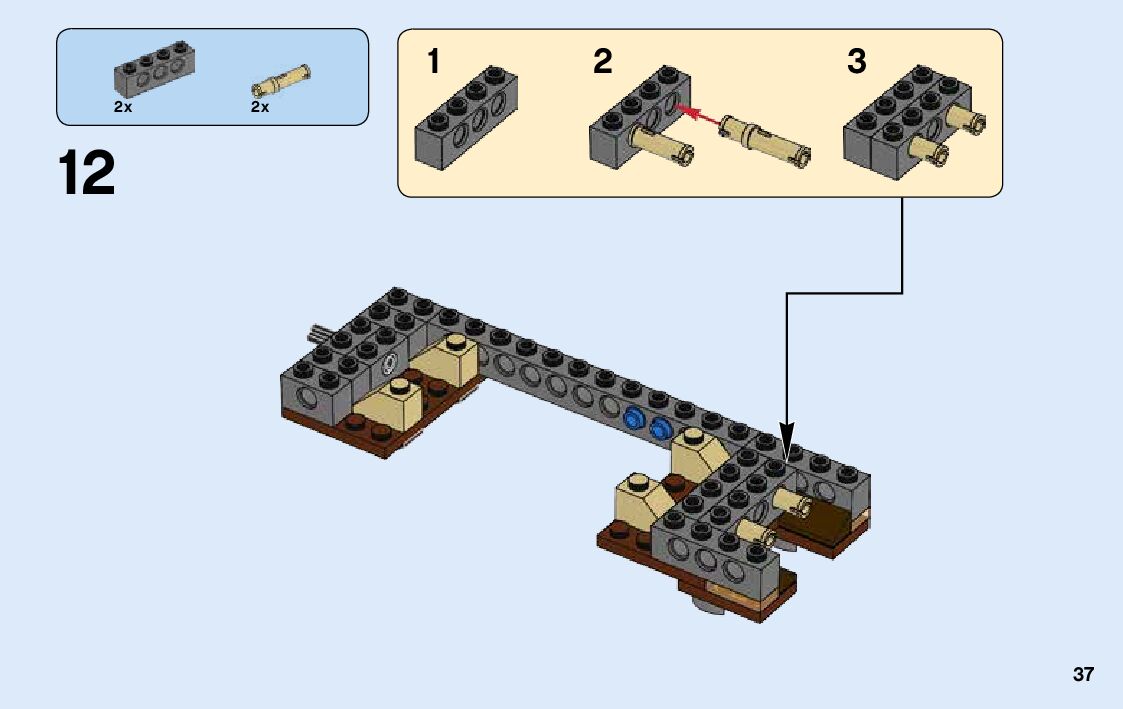 2x
2x

12

1
2
3

37