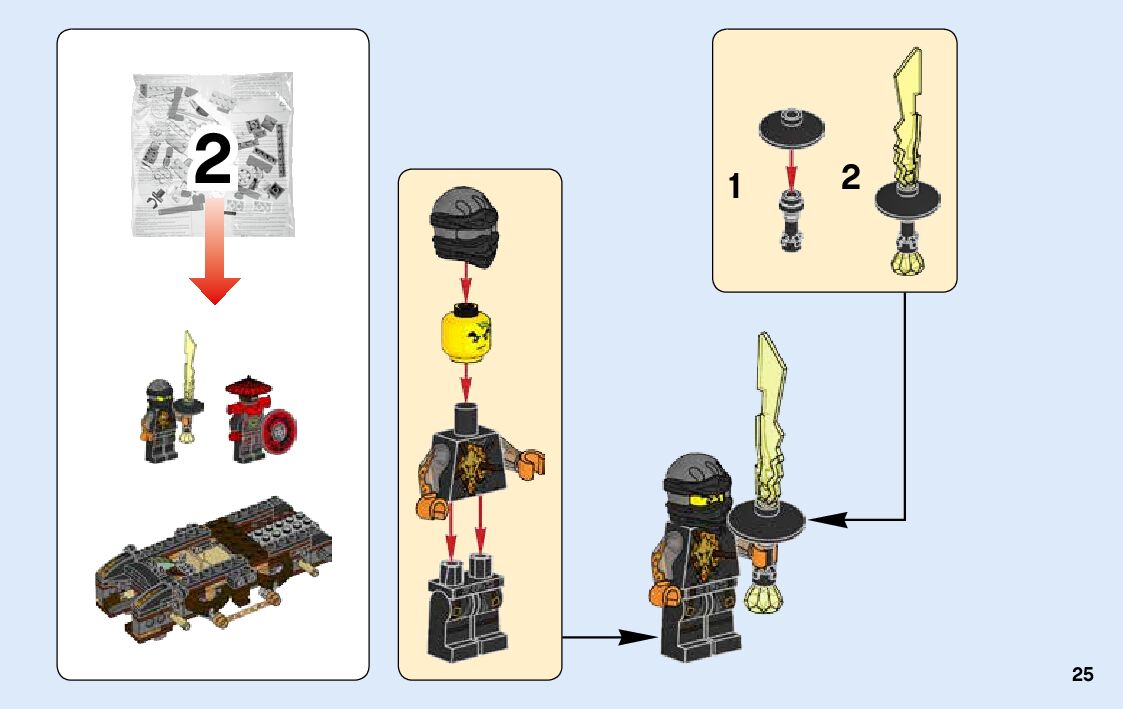 2

1

2

25