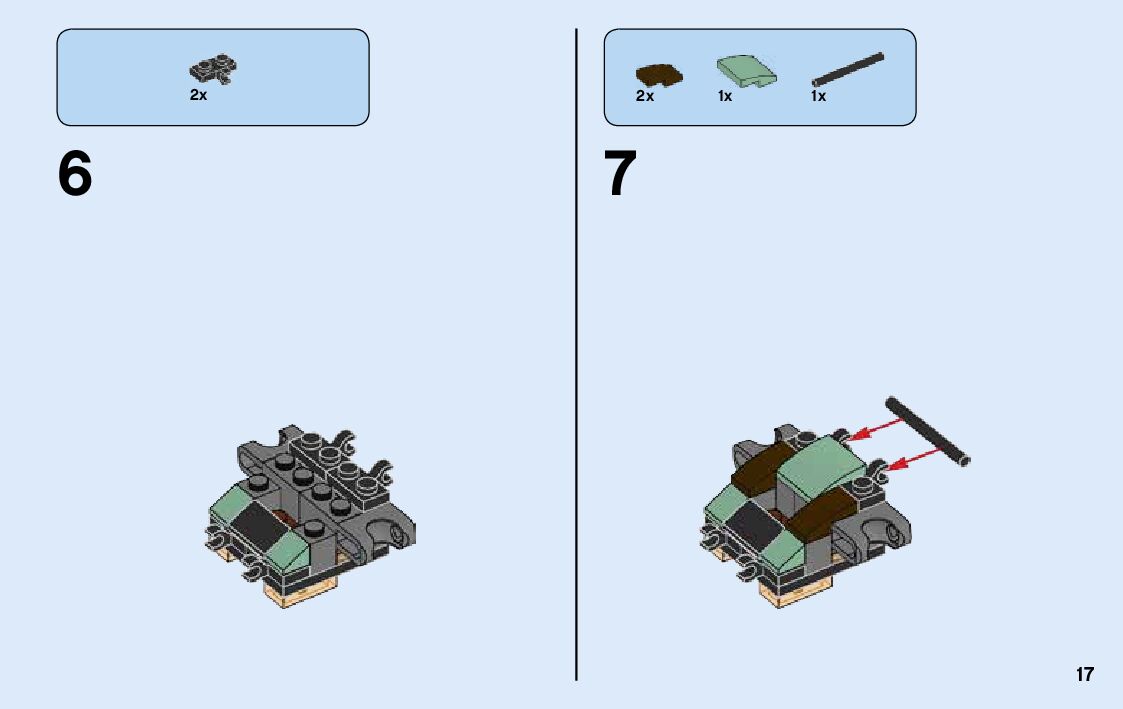 2x

6

2x 1x 1x

7

17