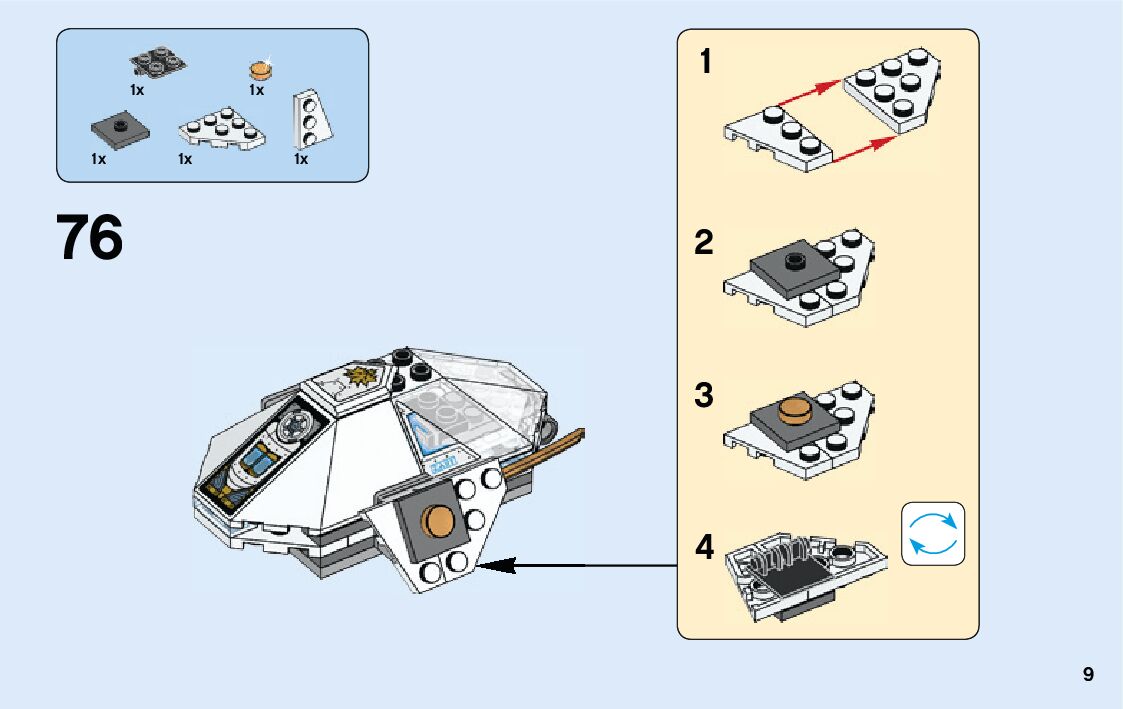 1x
1x
1x
1x
1x

76

1
2
3
4

9