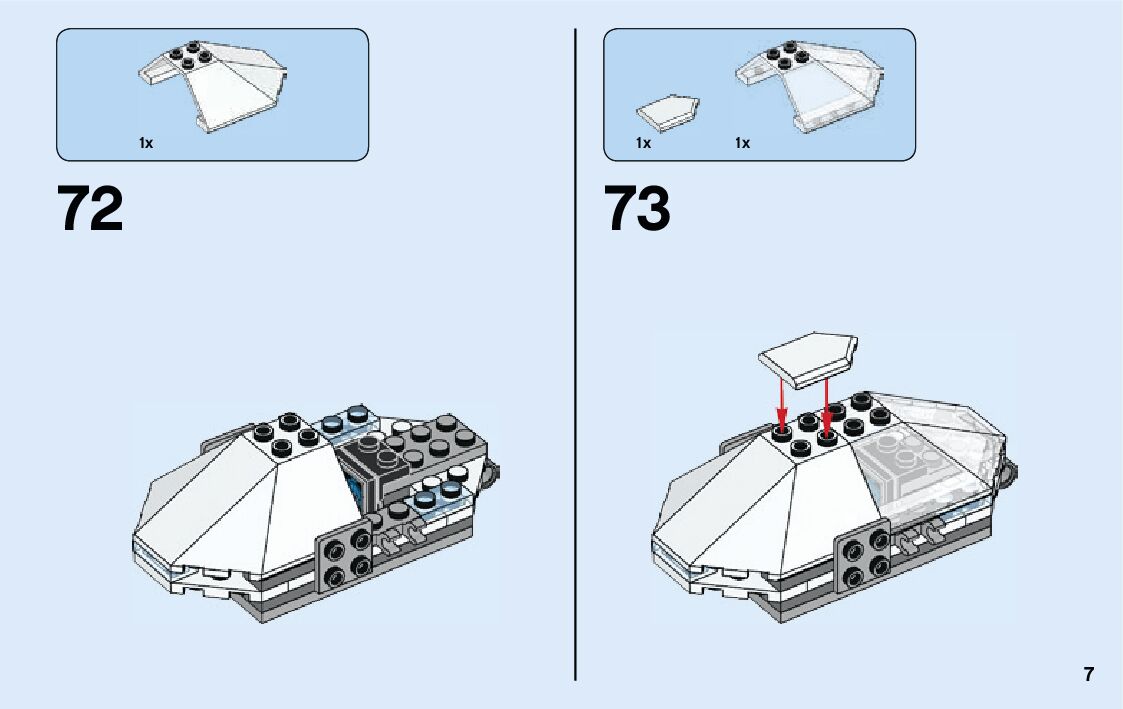 1x

72

1x 1x

73

7