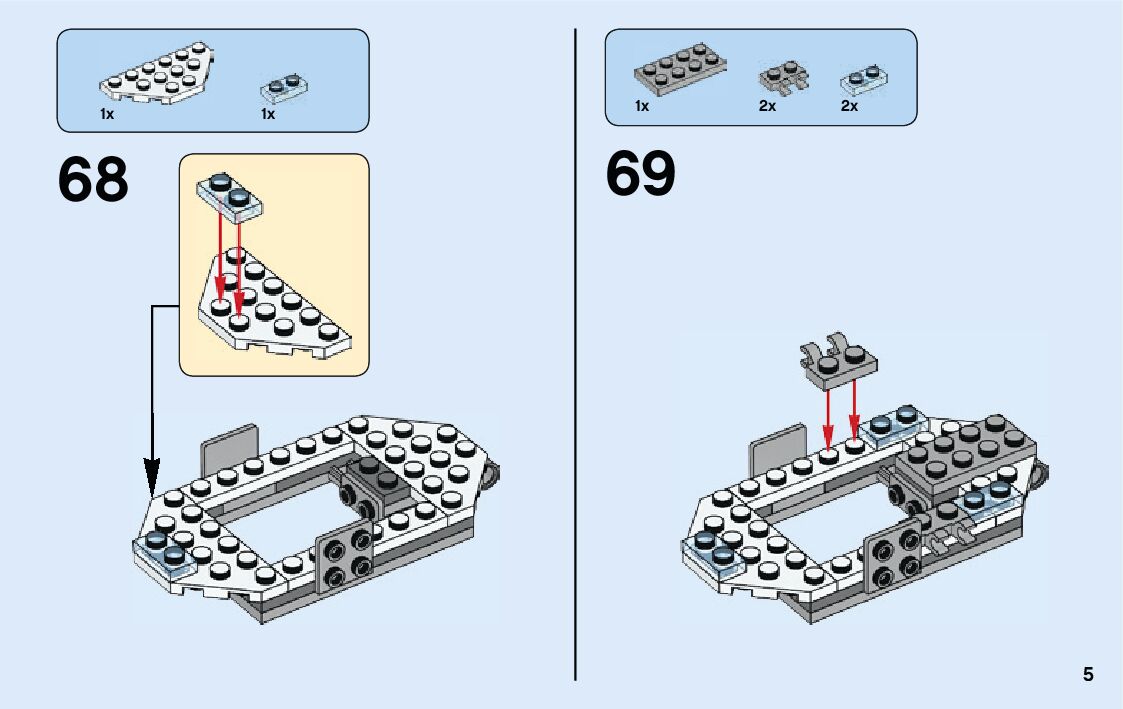 1x 1x

68

1x 2x 2x

69

5