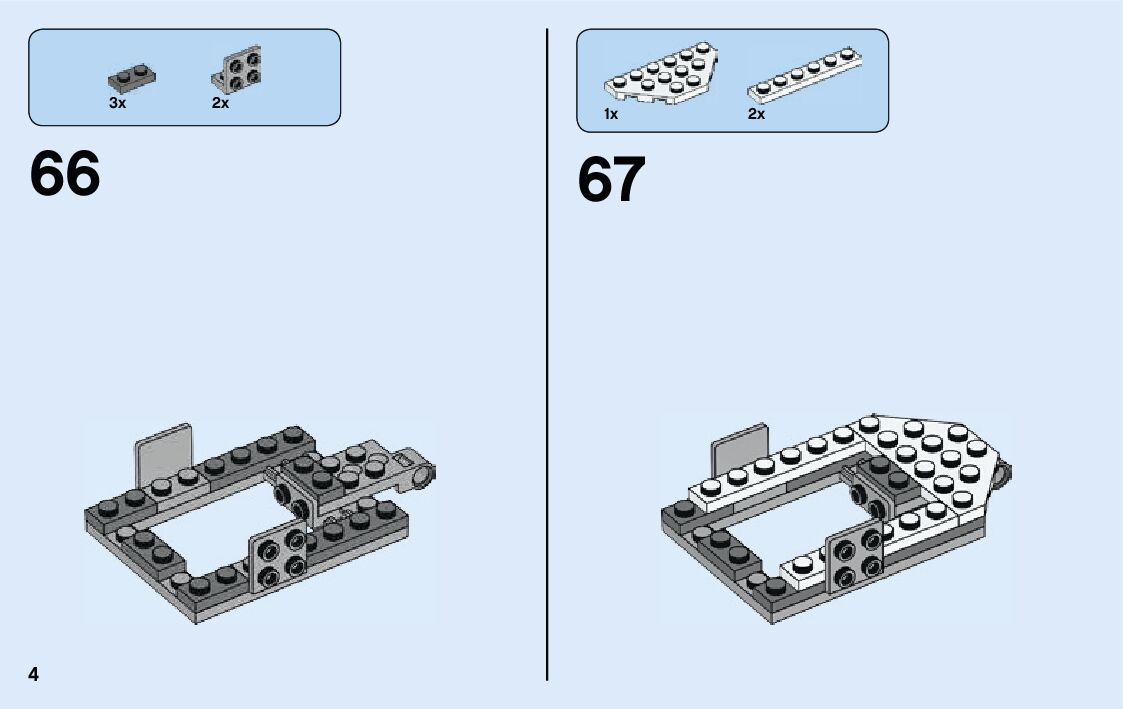 3x 2x

66

1x 2x

67

4