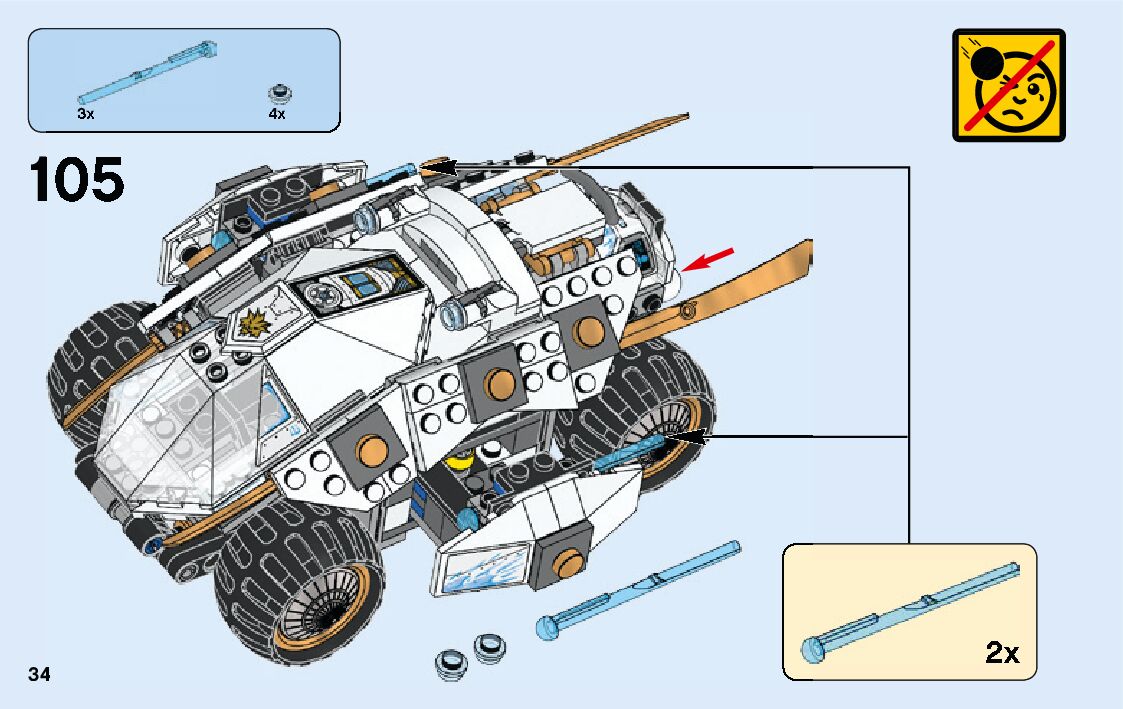 3x
4x

105

2x

34