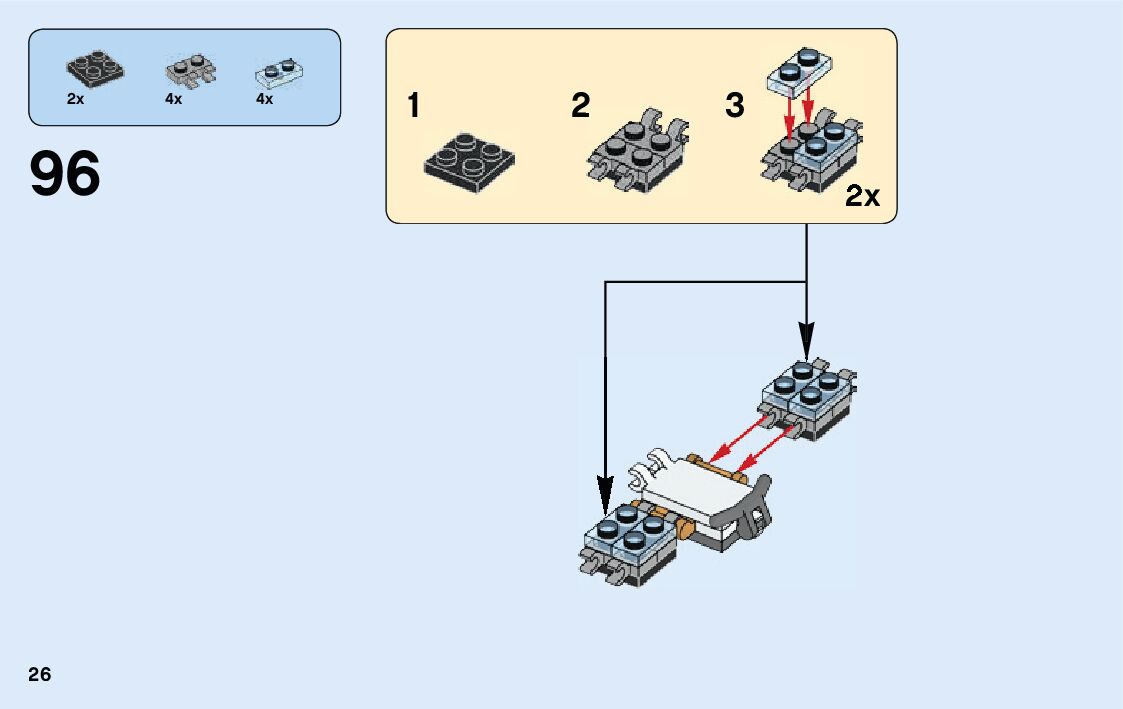 2x 4x 4x

96

1 2 3

2x

26