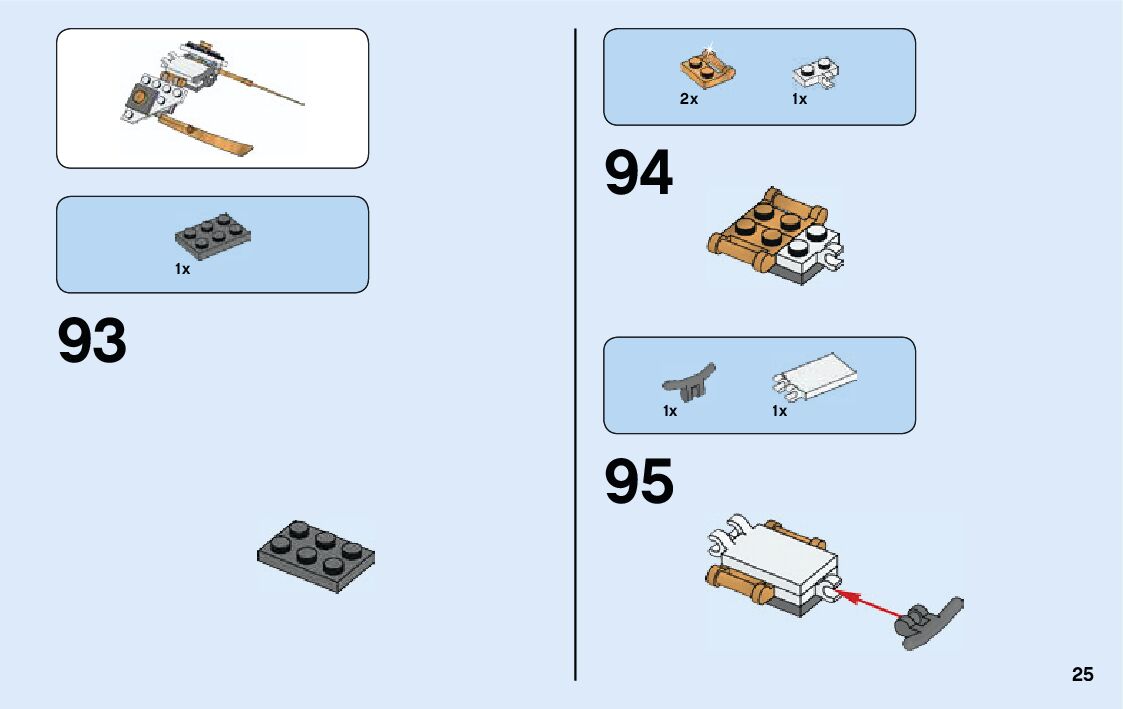 1x

93

2x
1x

94

1x
1x

95

25