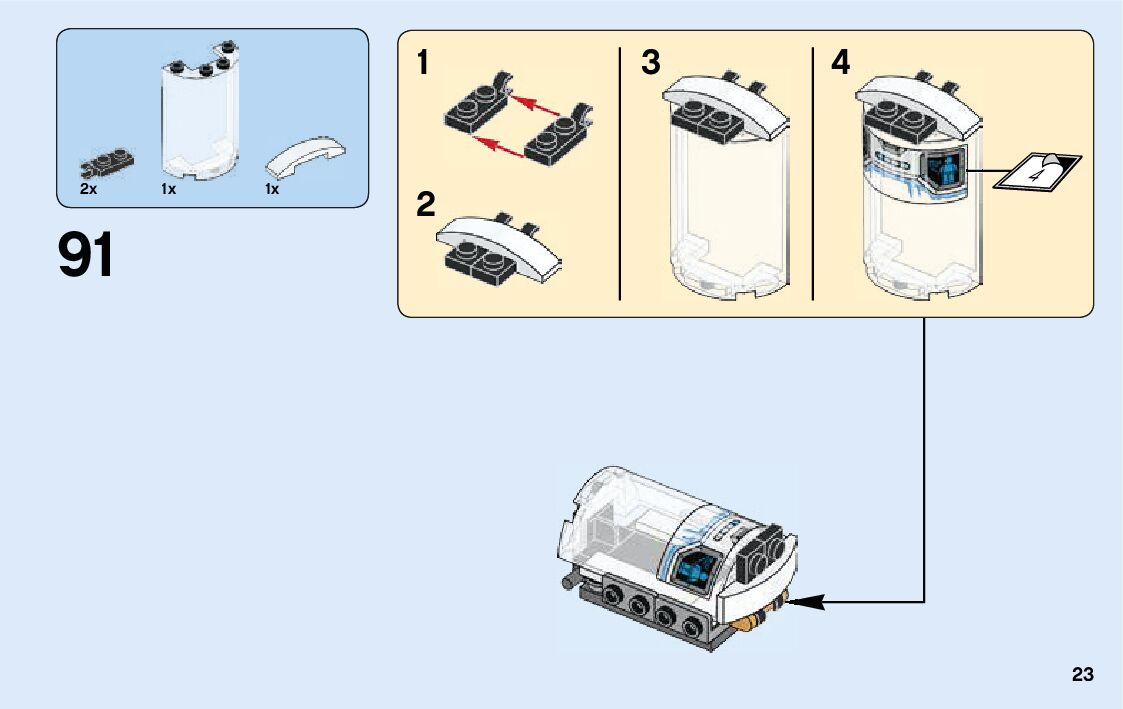 2x
1x
1x

91

1

2

3

4

4

23