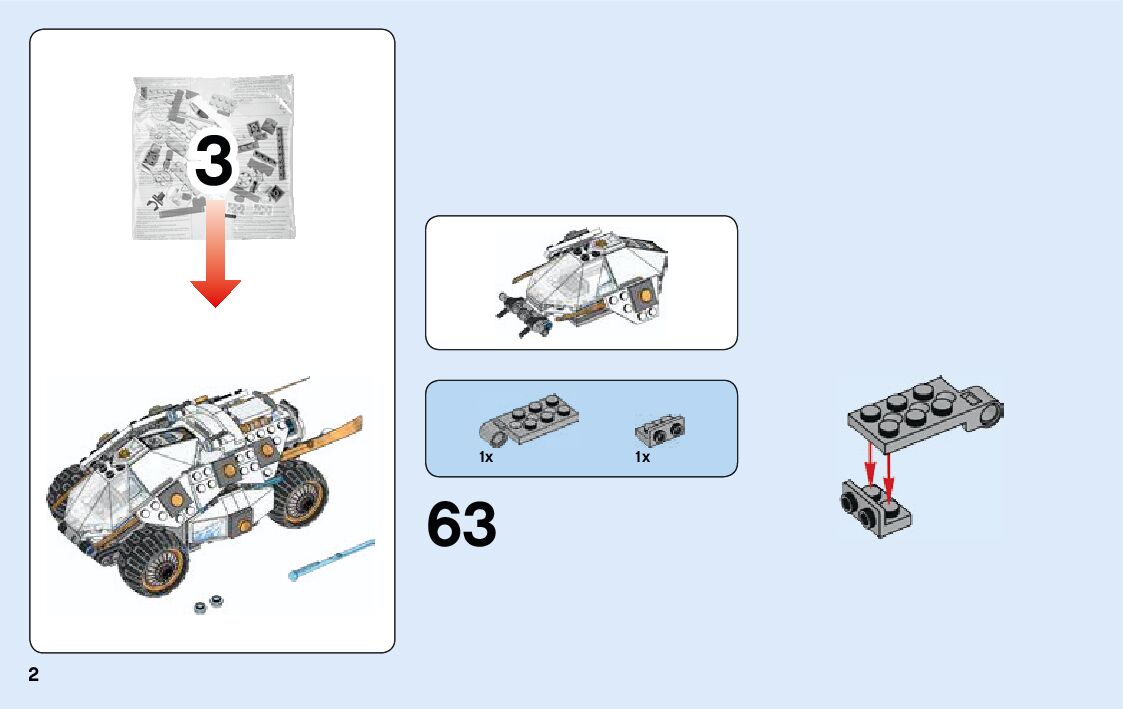 3

1x

1x

63

2