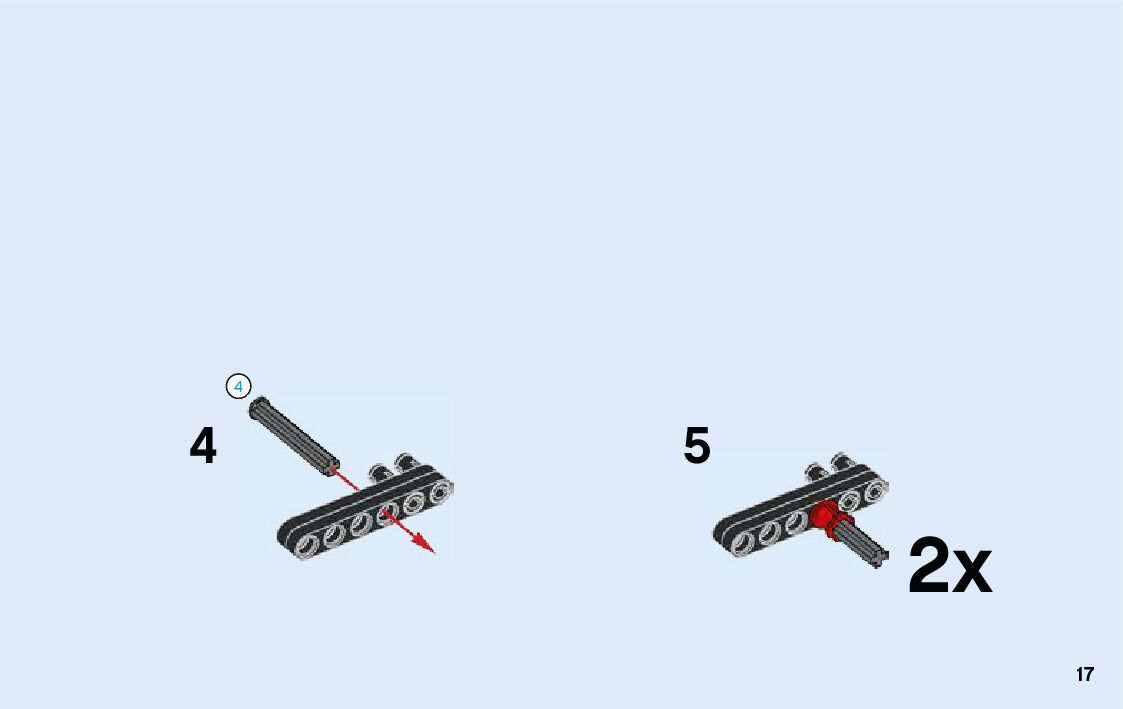 4

4

5

2x

17