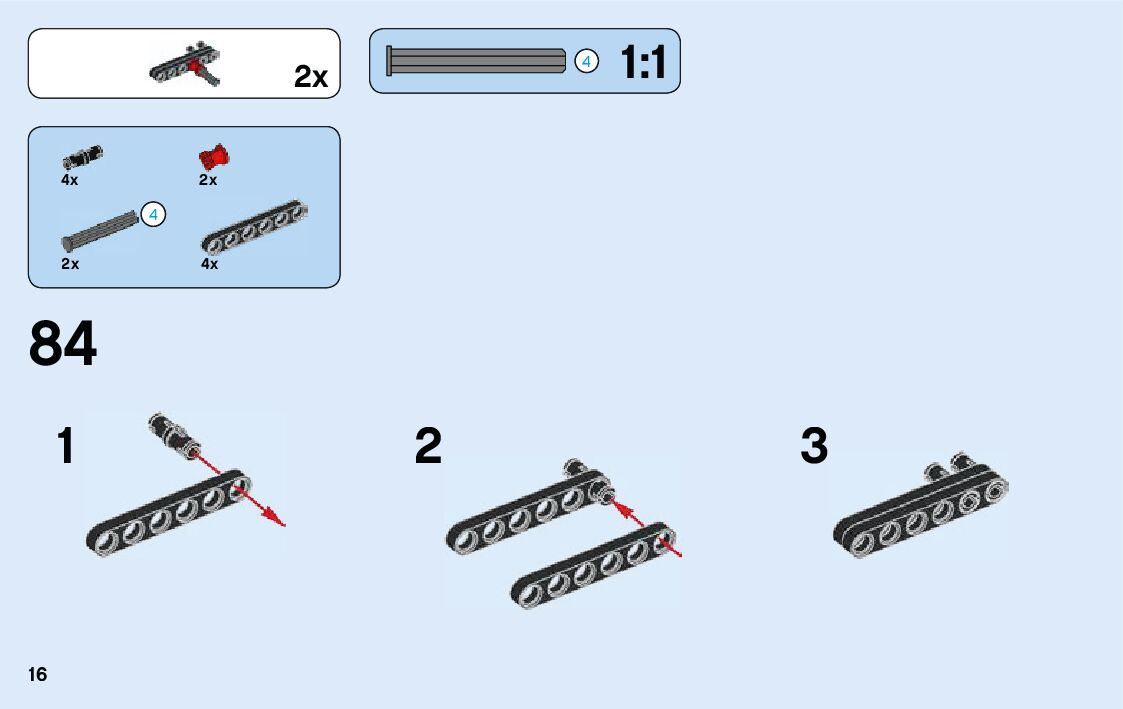 2x

4 1:1

4x
2x
4
2x
4x

84

1

2

3

16