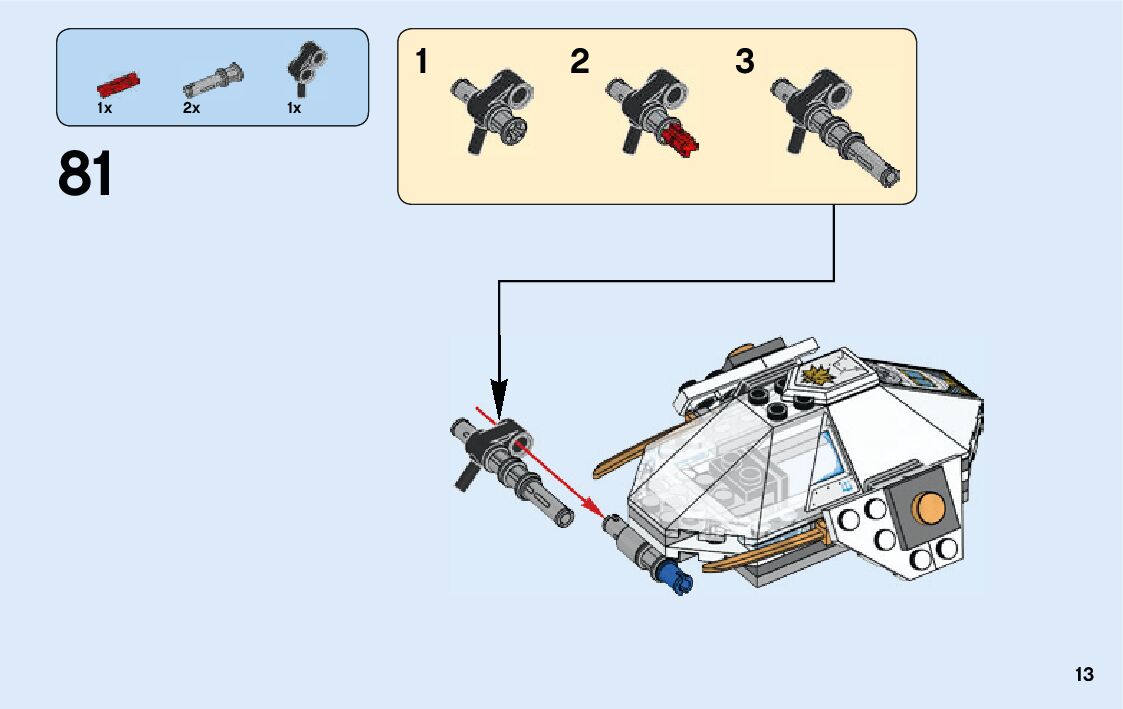 1x 2x 1x

81

1 2 3

13