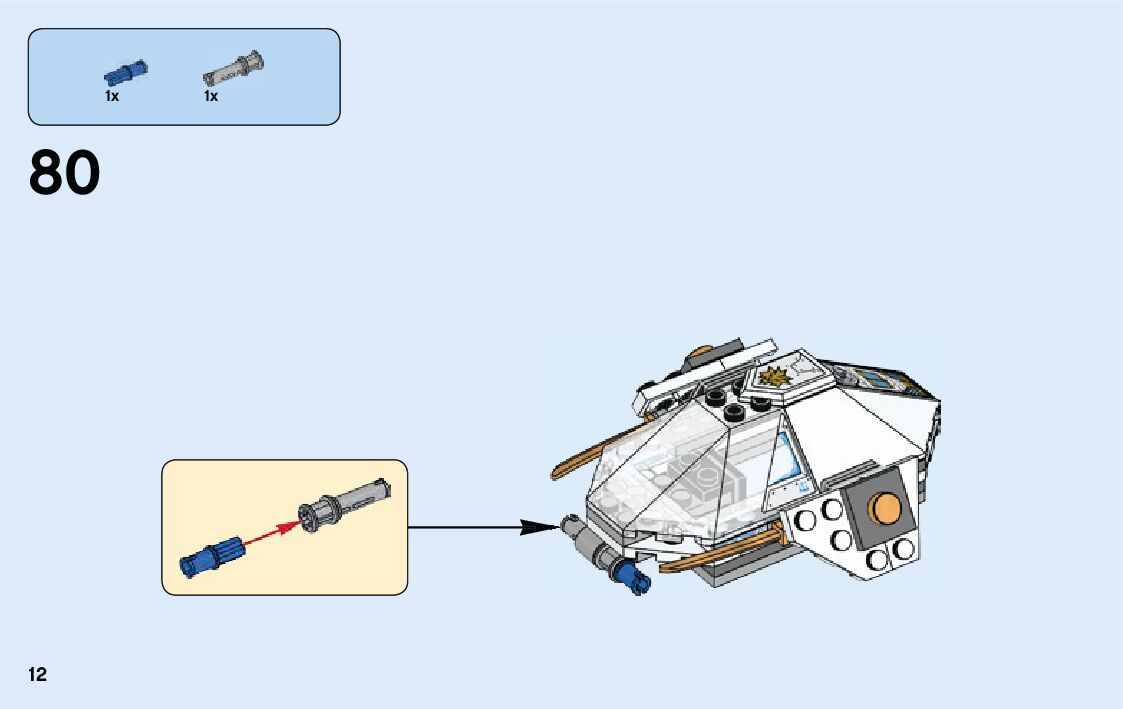 1x 1x

80

12