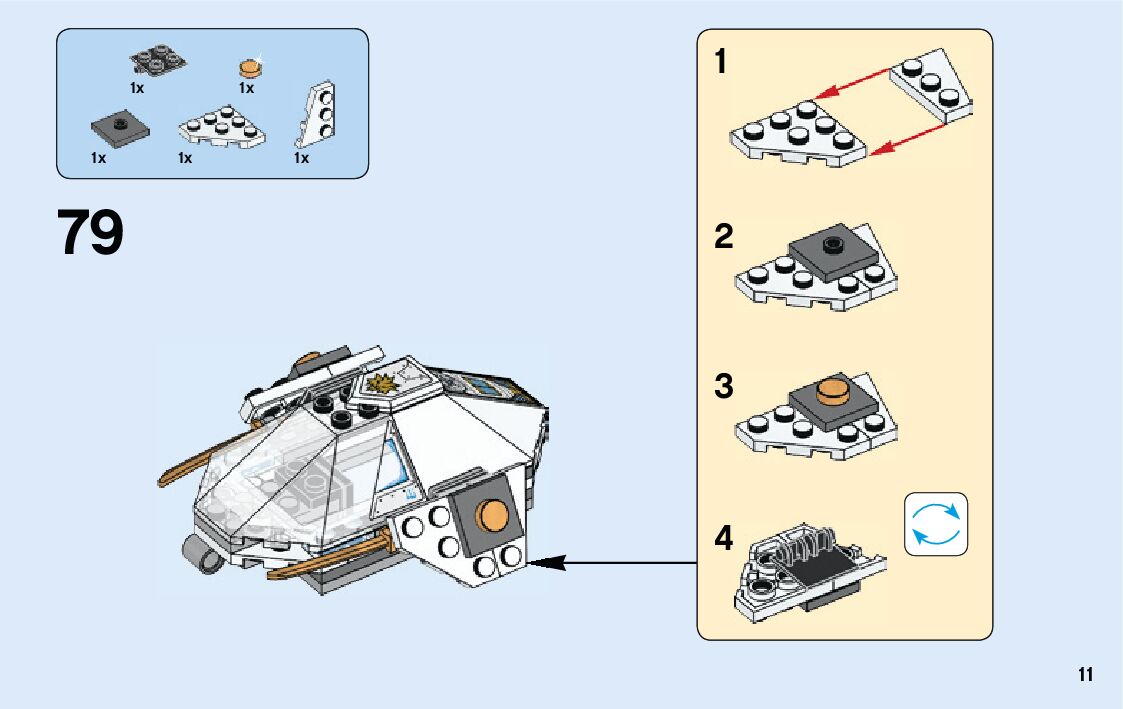 1x
1x
1x
1x
1x

79

1
2
3
4

11