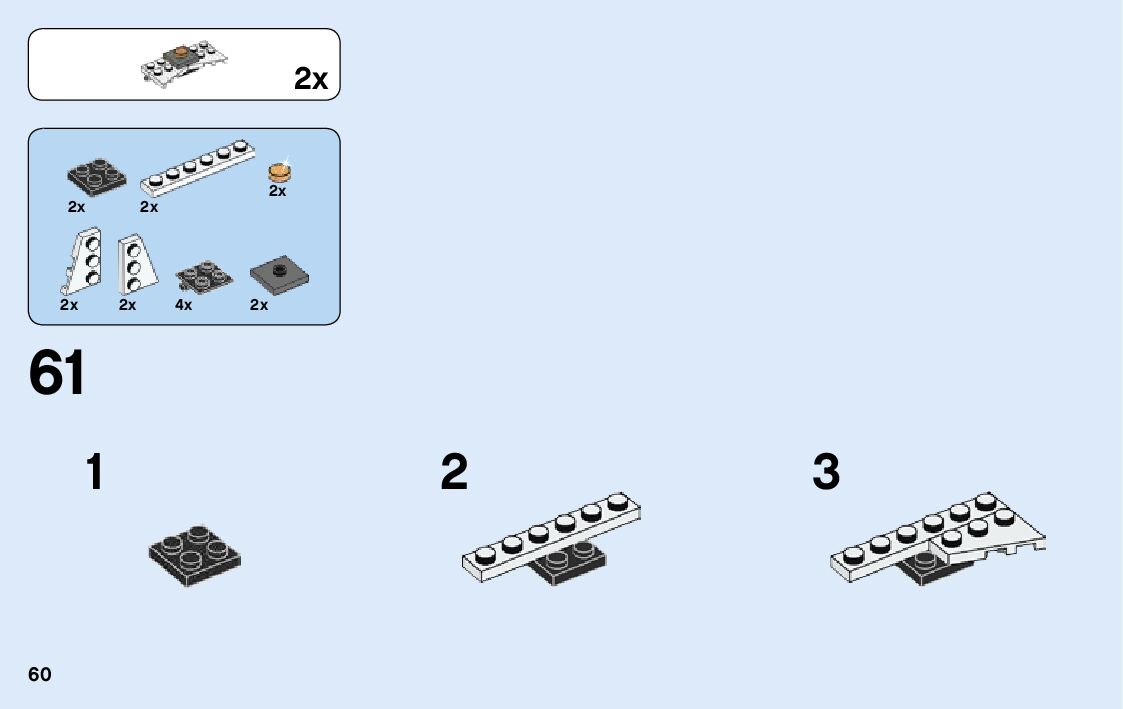 2x

2x
2x
2x
2x
2x
4x
2x

61

1

2

3

60