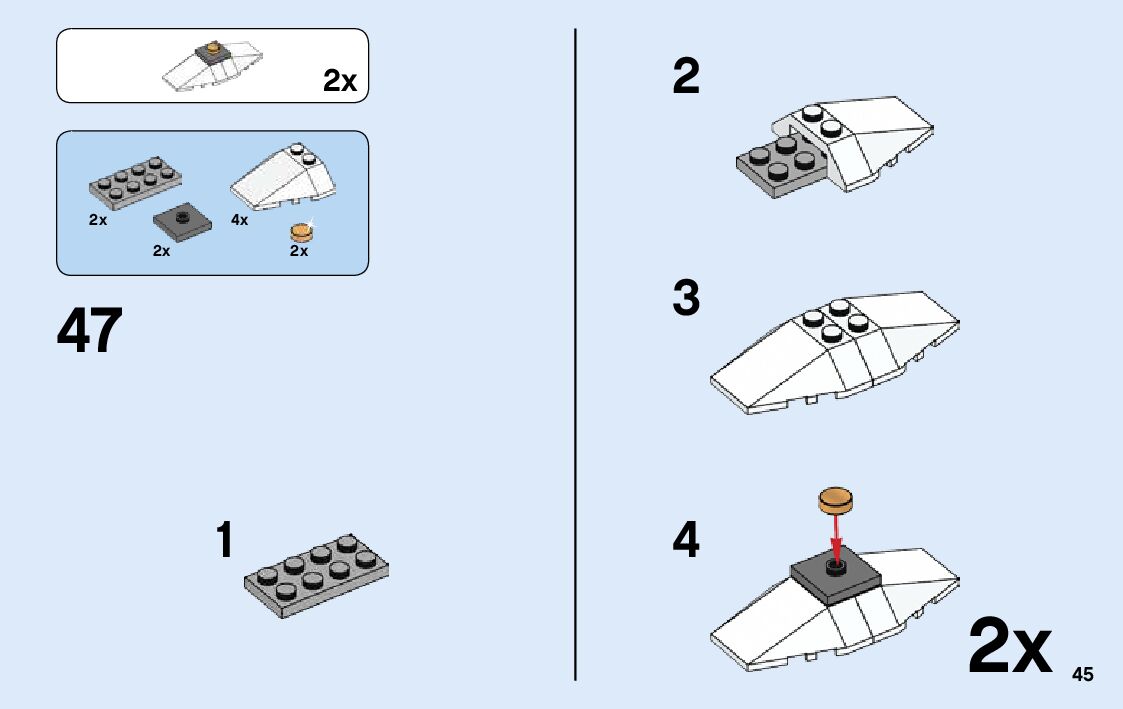 2x

2x
2x
4x
2x

47

1

2

3

4

2x

45