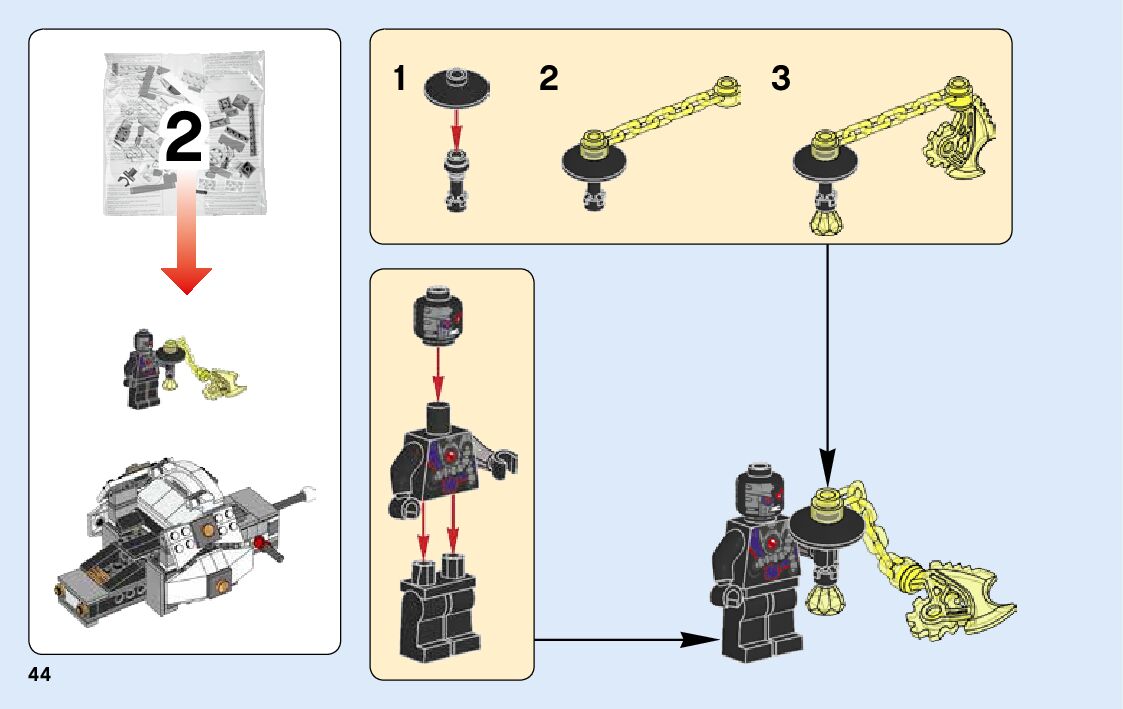 2

1

2

3

44