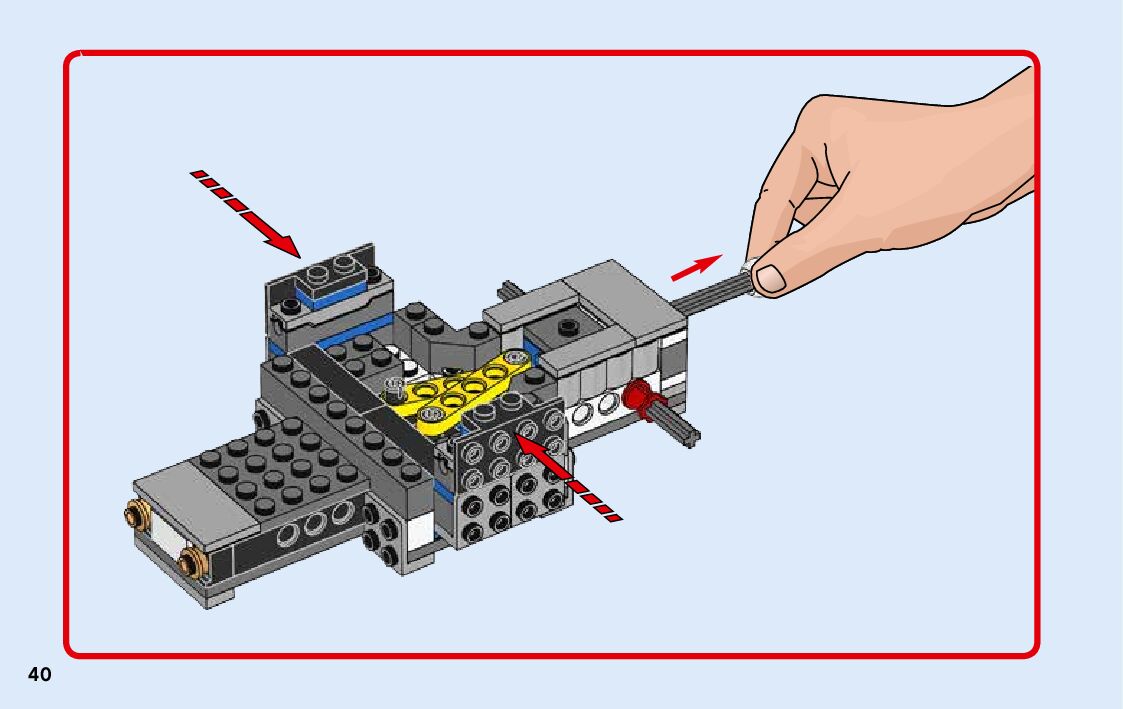 40