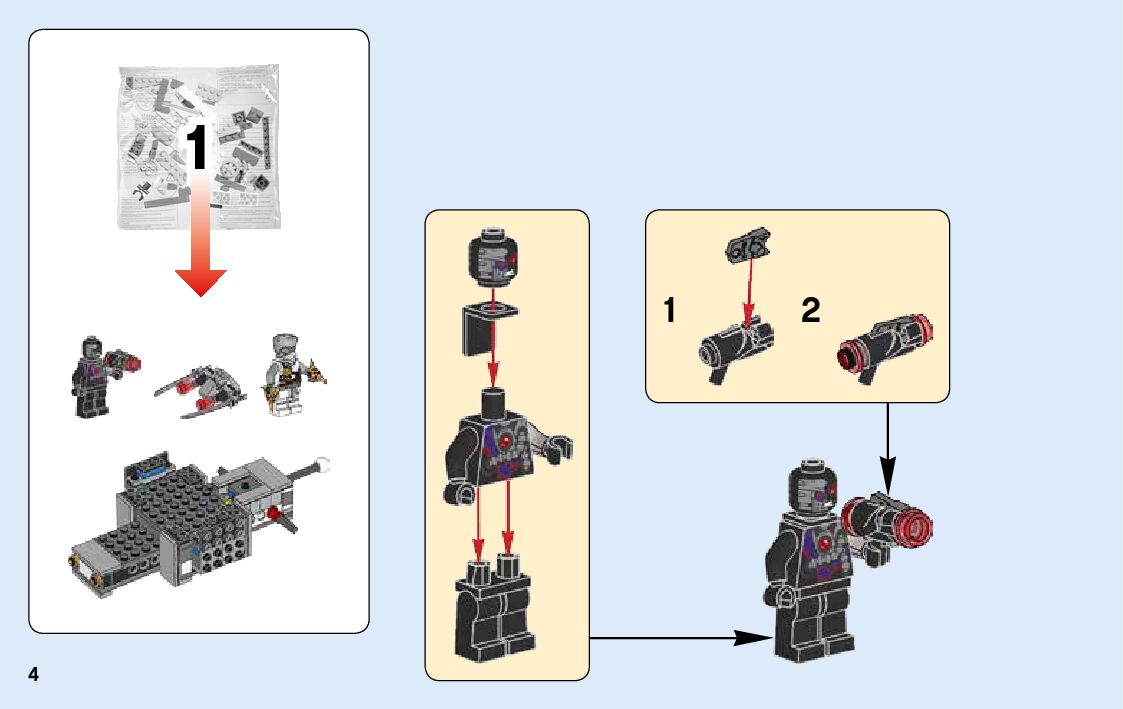 1

1

2

4