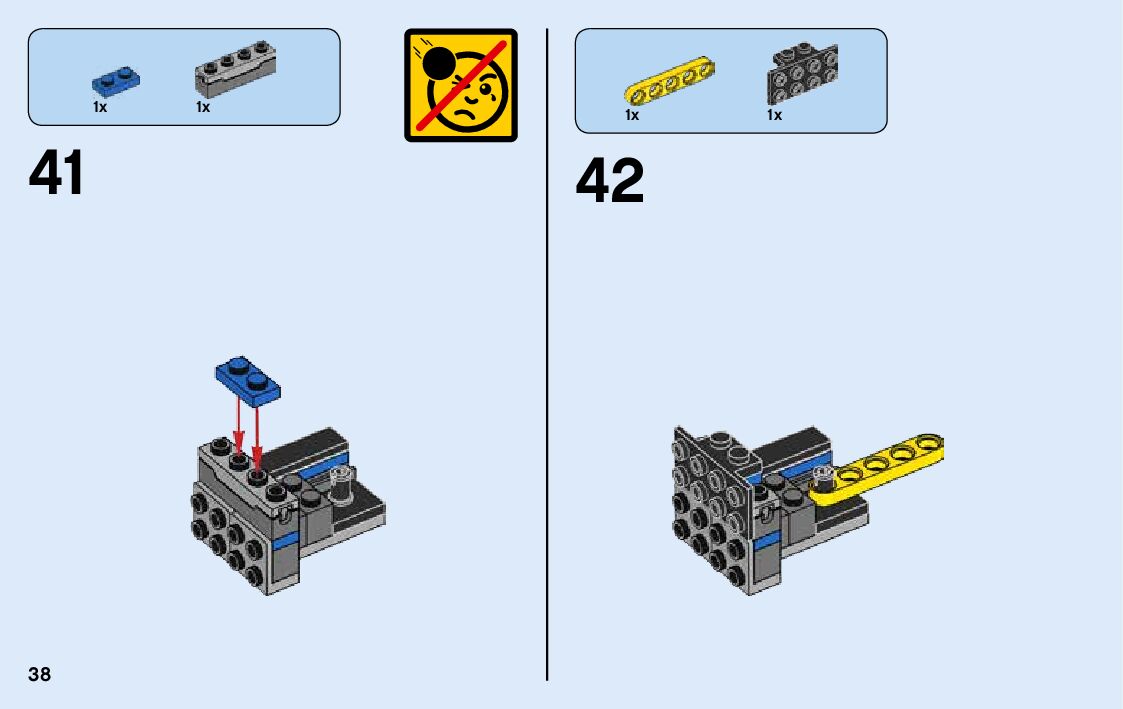 1x 1x

41

1x 1x

42

38