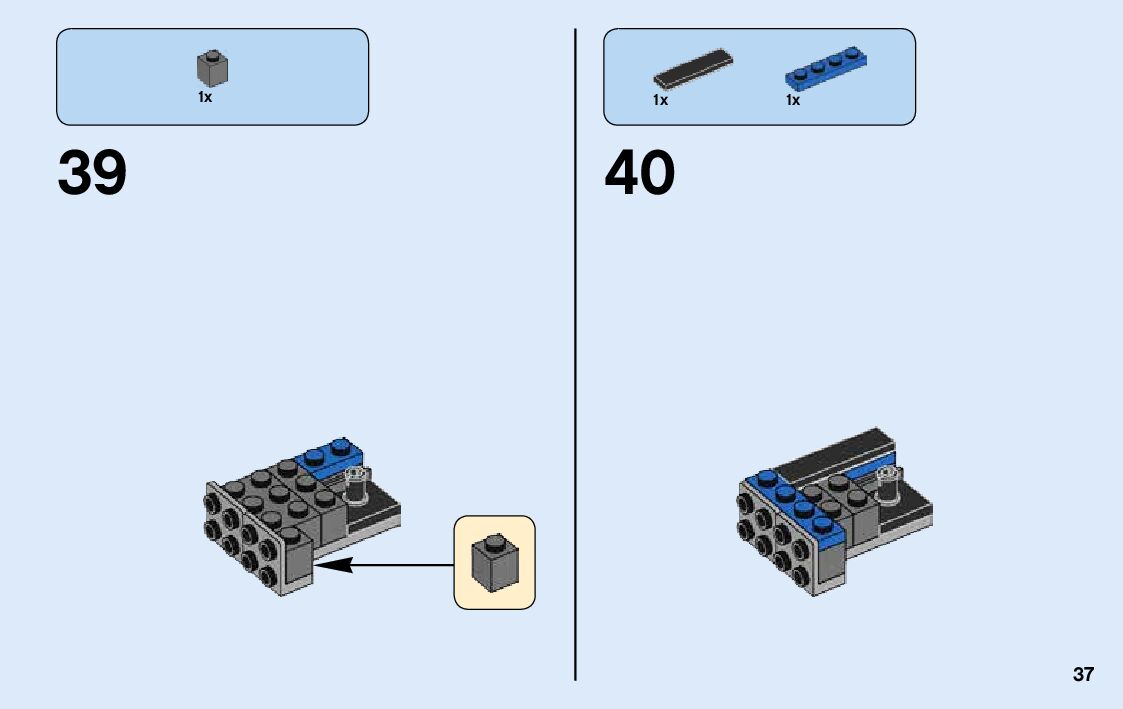 1x

39

1x 1x

40

37