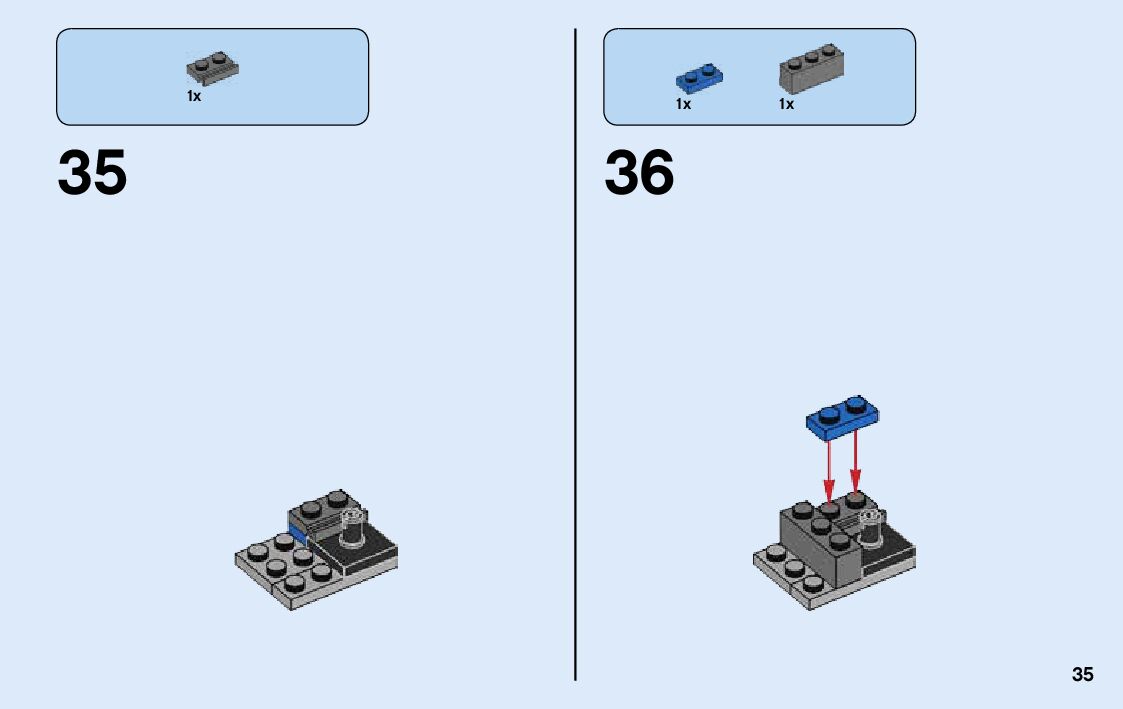 1x

35

1x 1x

36

35