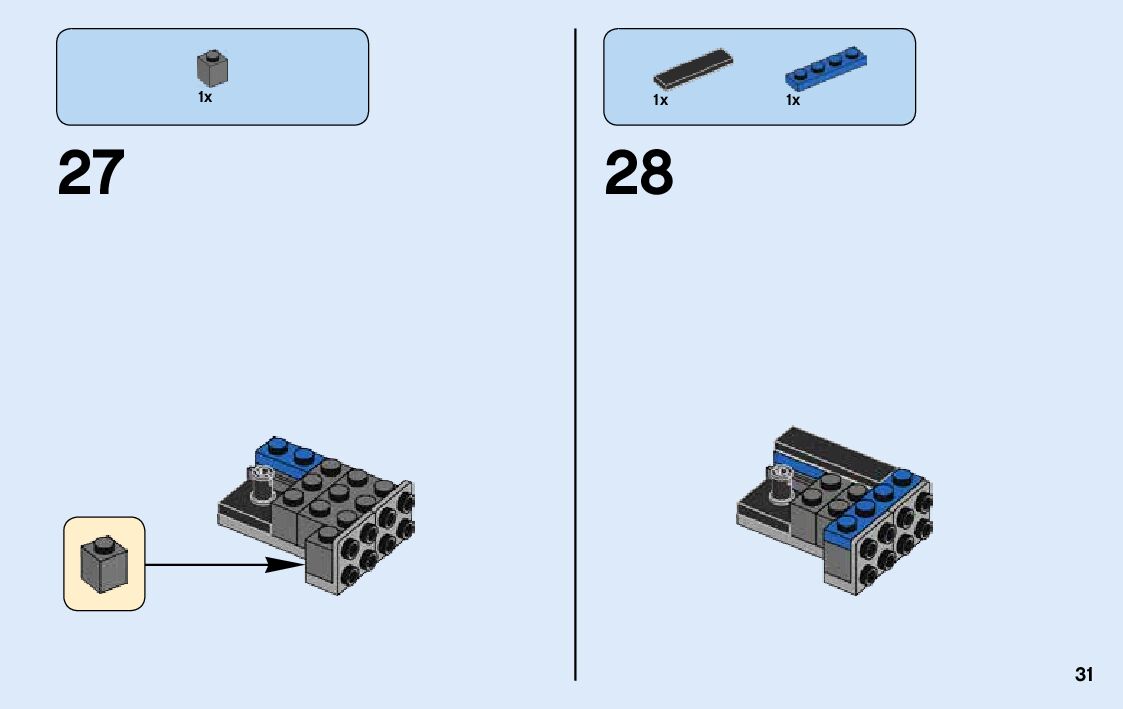 1x

27

1x
1x

28

31