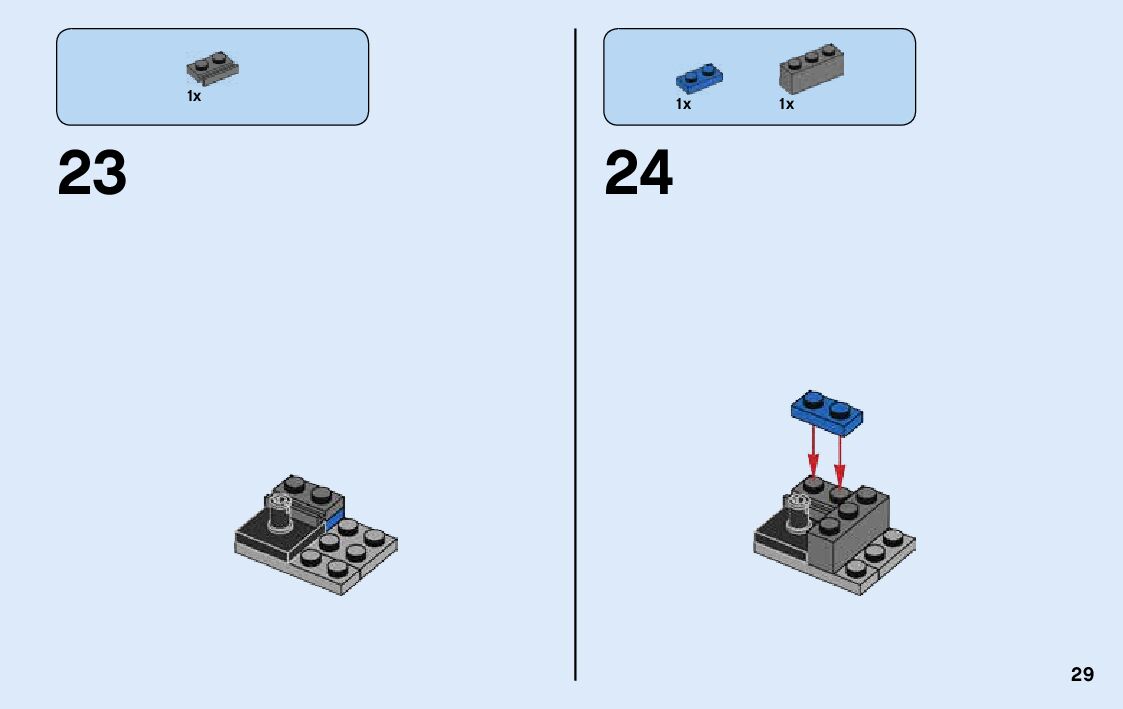 1x

23

1x

1x

24

29