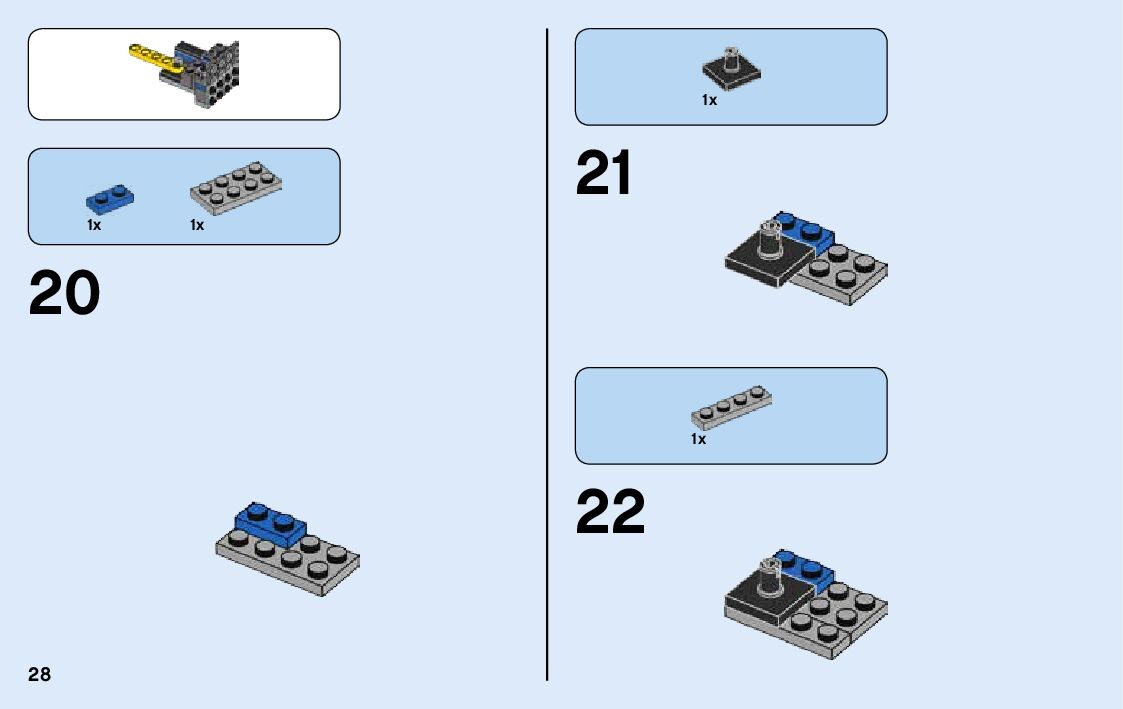 1x
1x

20

28

1x

21

1x

22