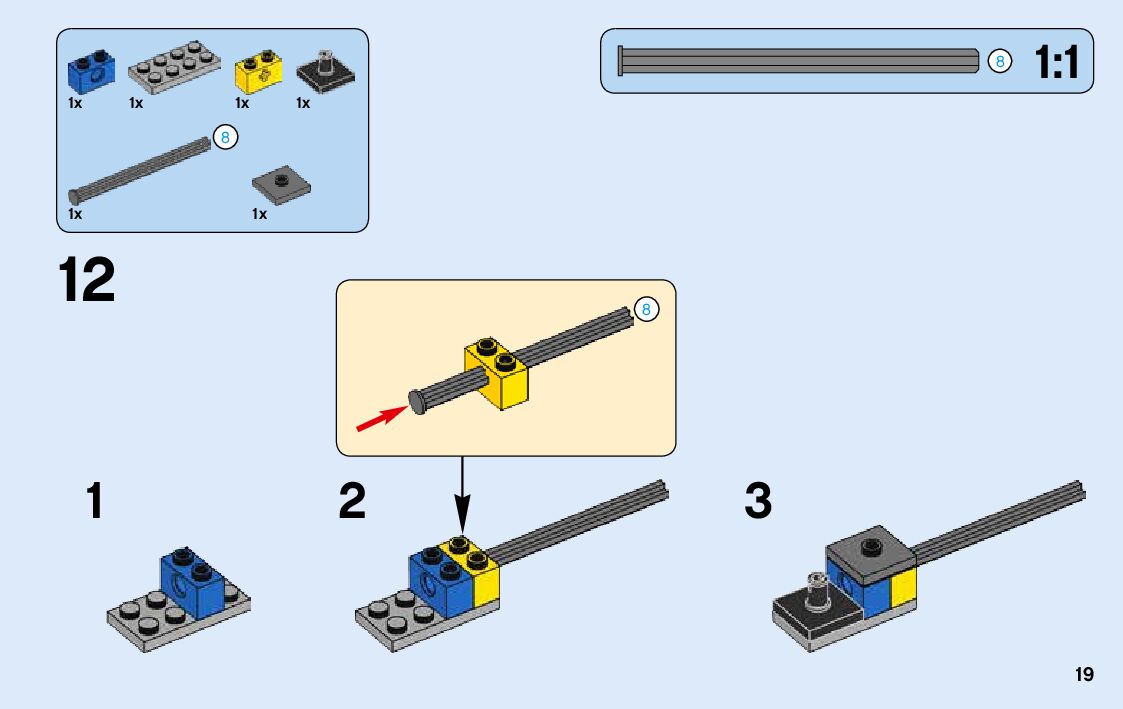 1x 1x 1x 1x

8

1x 1x

8 1:1

12

8

1

2

3

19