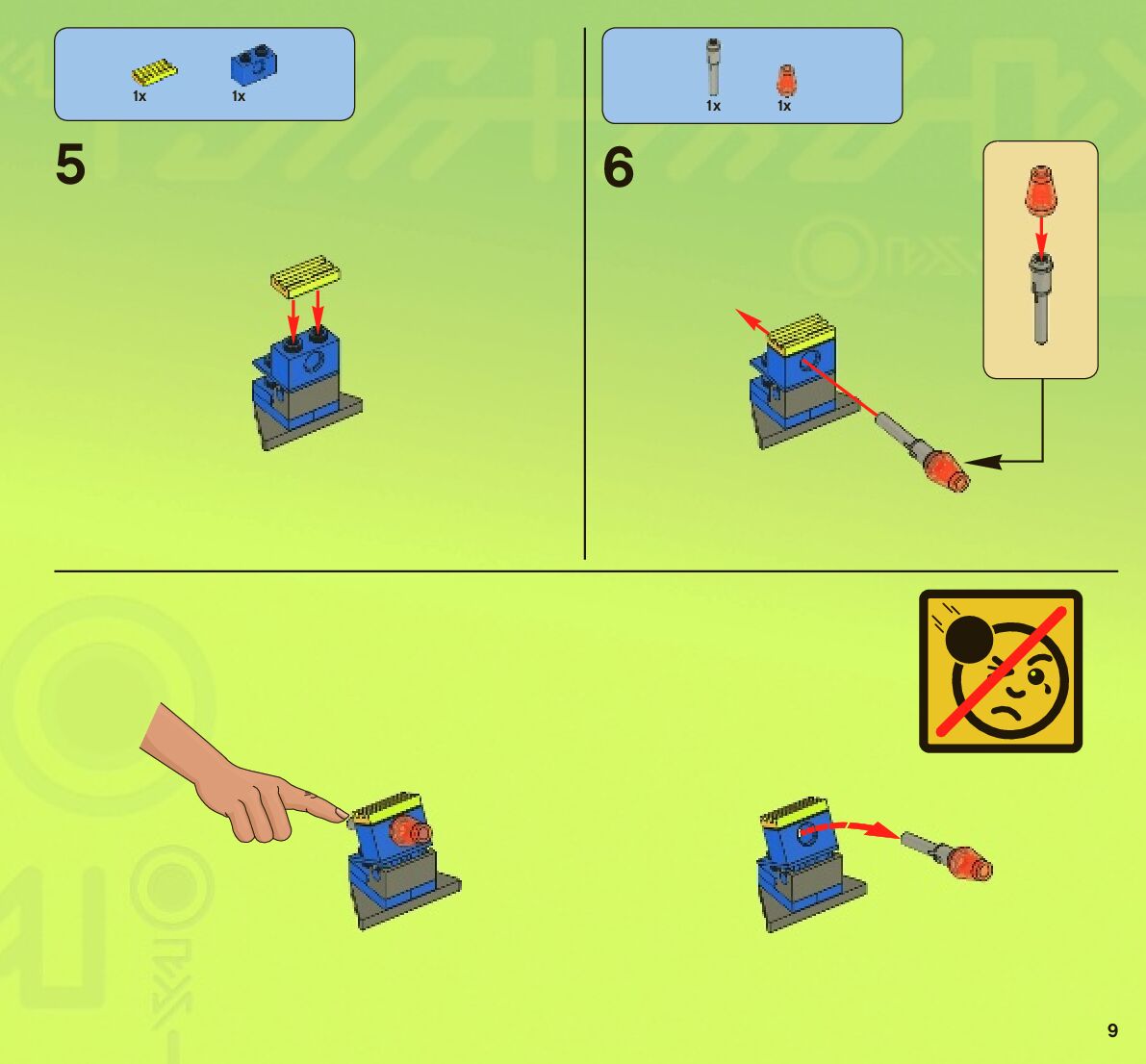 1x 1x

5

1x 1x

6

9